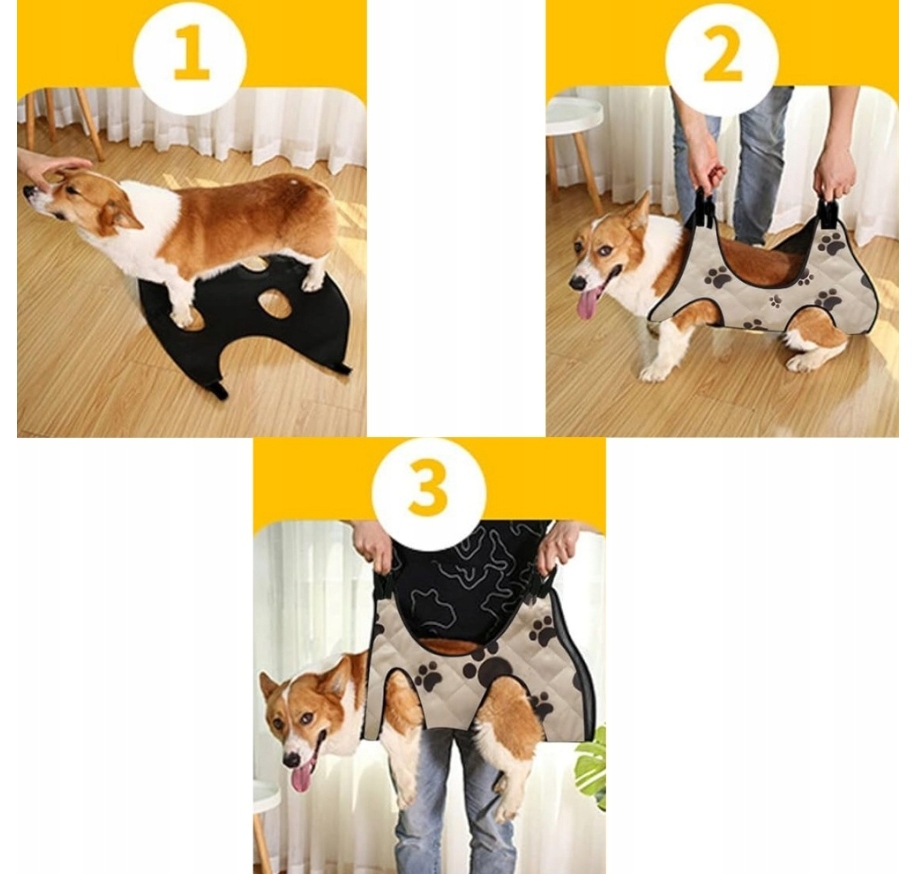 1

2

3