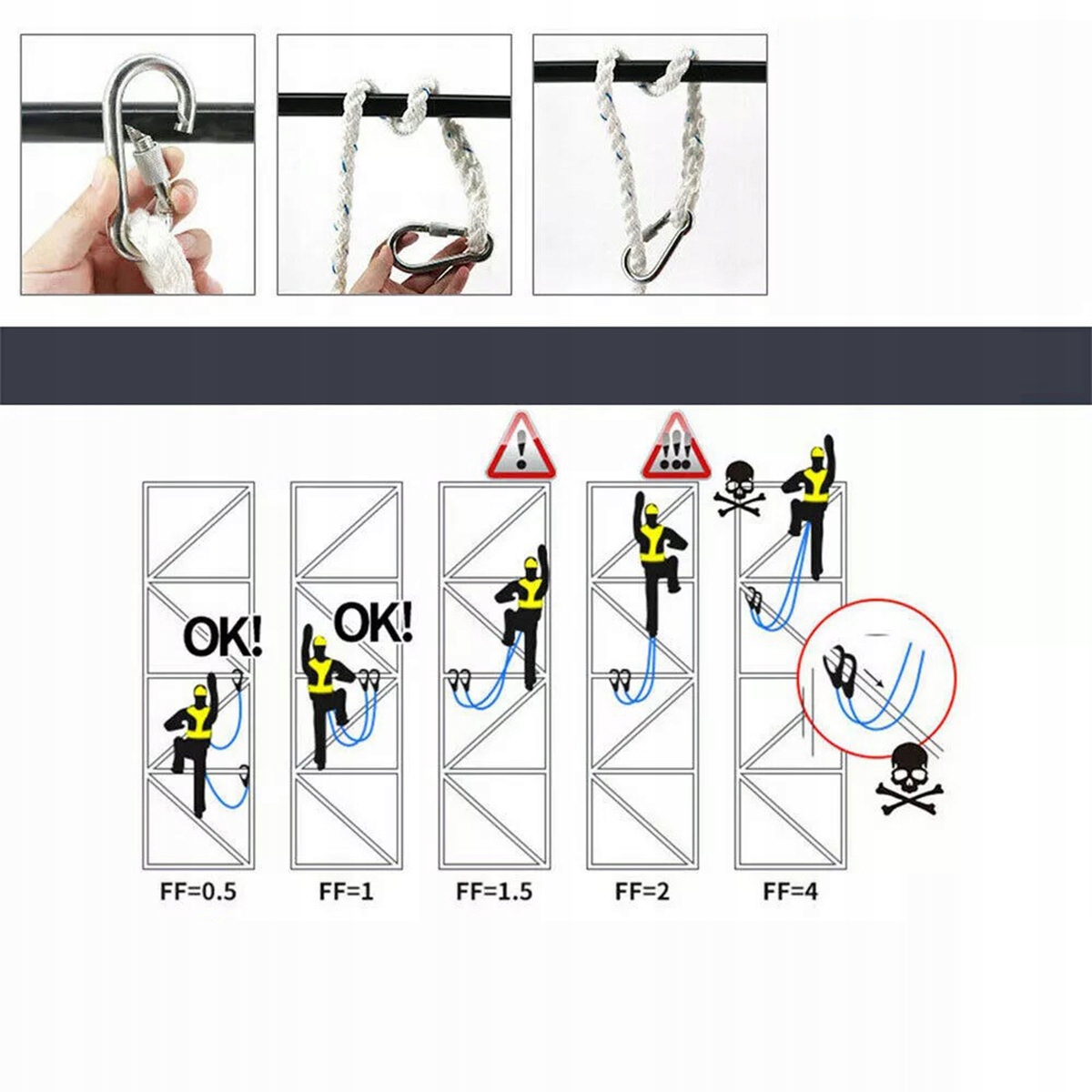 OK!

OK!

FF=0.5

FF=1

FF=1.5

FF=2

FF=4