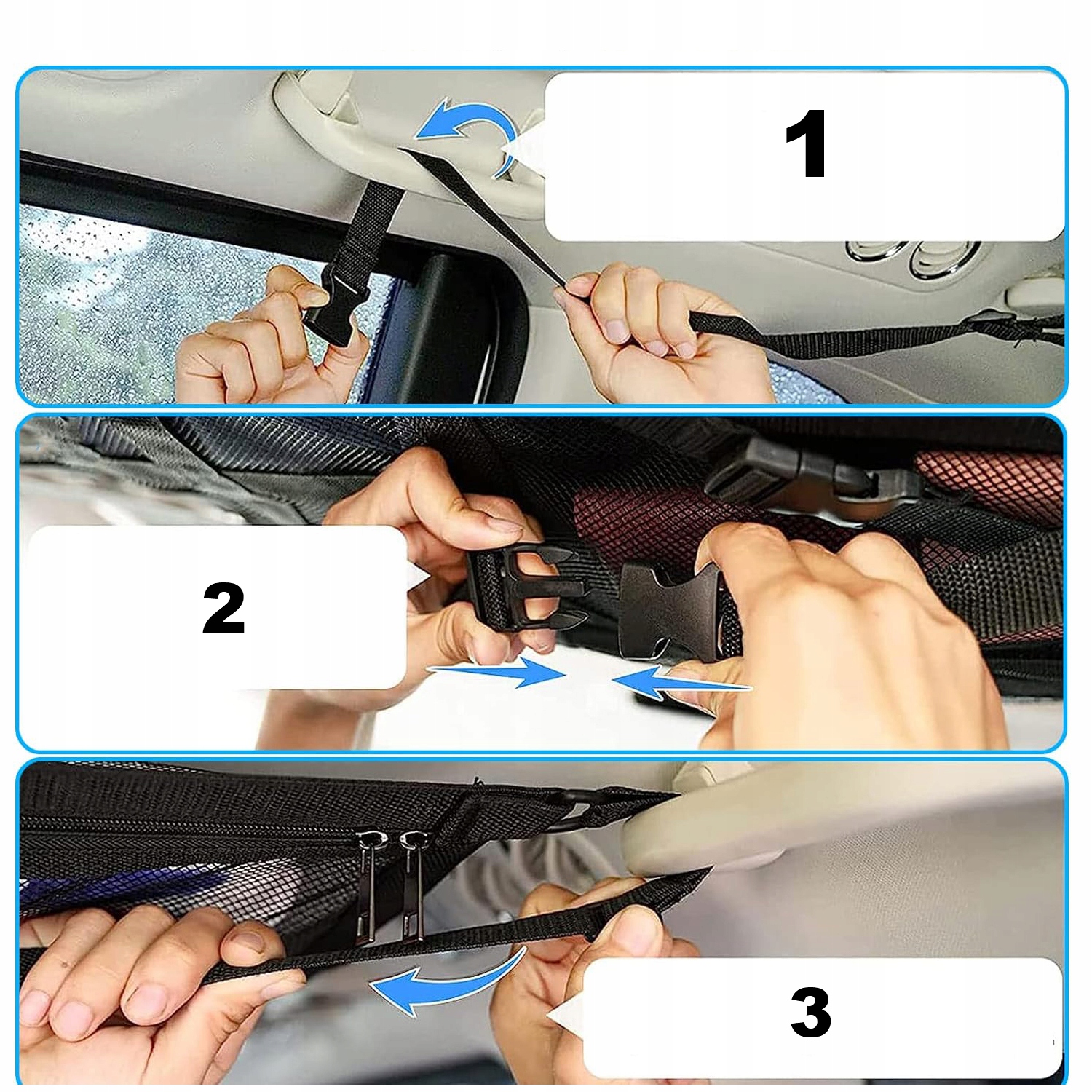 1

2

3