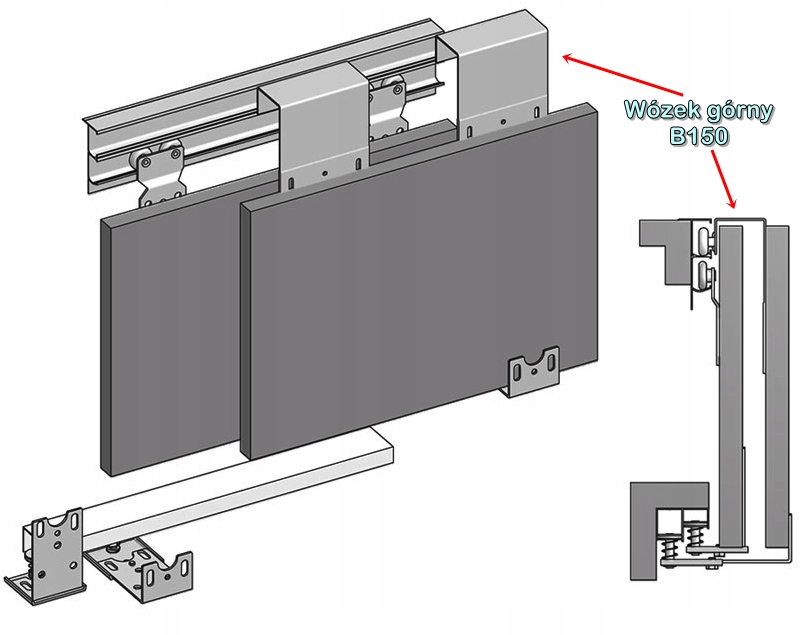 Wózek górny
B150