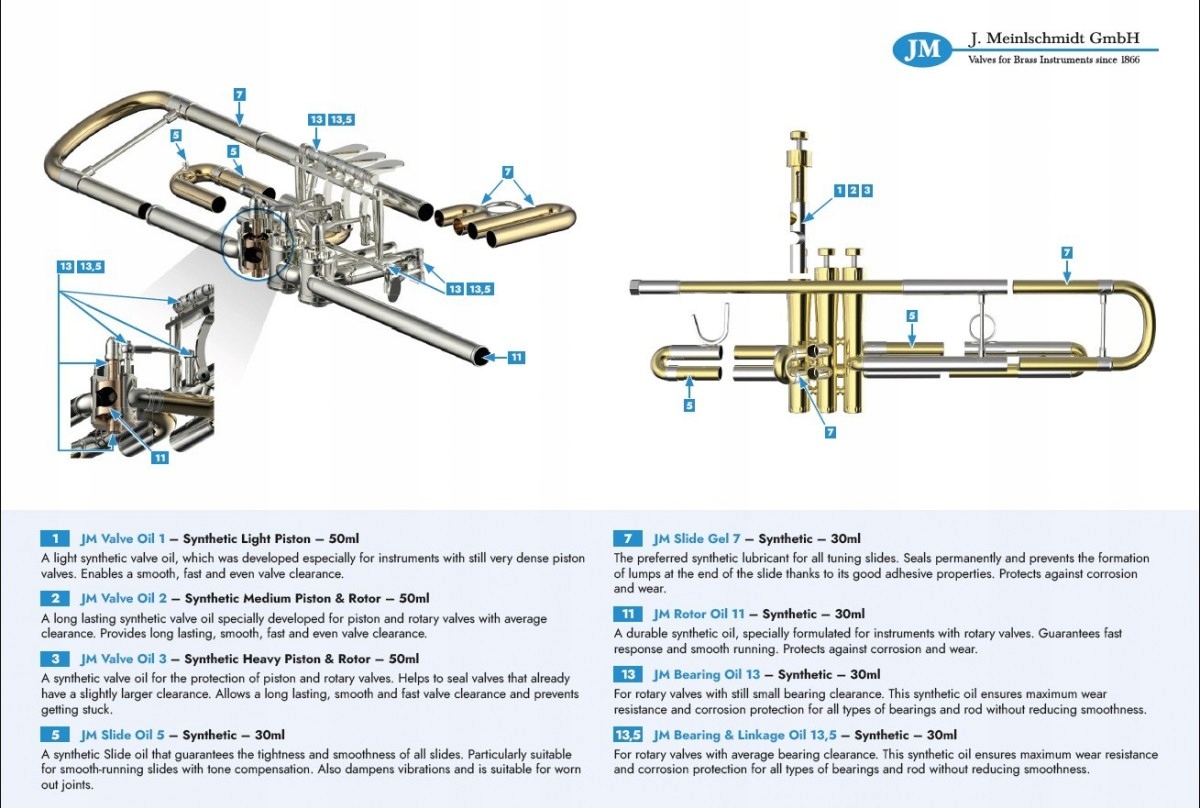 JM J. Meinlschmidt GmbH
Valves for Brass Instruments since 1866

7
13 13,5
5
5
7
13 13,5
13 13,5
11
11

1 2 3
7
5
5
7

1 JM Valve Oil 1 – Synthetic Light Piston – 50ml
A light synthetic valve oil, which was developed especially for instruments with still very dense piston valves. Enables a smooth, fast and even valve clearance.

2 JM Valve Oil 2 – Synthetic Medium Piston & Rotor – 50ml
A long lasting synthetic valve oil specially developed for piston and rotary valves with average clearance. Provides long lasting, smooth, fast and even valve clearance.

3 JM Valve Oil 3 – Synthetic Heavy Piston & Rotor – 50ml
A synthetic valve oil for the protection of piston and rotary valves. Helps to seal valves that already have a slightly larger clearance. Allows a long lasting, smooth and fast valve clearance and prevents getting stuck.

5 JM Slide Oil 5 – Synthetic – 30ml
A synthetic Slide oil that guarantees the tightness and smoothness of all slides. Particularly suitable for smooth-running slides with tone compensation. Also dampens vibrations and is suitable for worn out joints.

7 JM Slide Gel 7 – Synthetic – 30ml
The preferred synthetic lubricant for all tuning slides. Seals permanently and prevents the formation of lumps at the end of the slide thanks to its good adhesive properties. Protects against corrosion and wear.

11 JM Rotor Oil 11 – Synthetic – 30ml
A durable synthetic oil, specially formulated for instruments with rotary valves. Guarantees fast response and smooth running. Protects against corrosion and wear.

13 JM Bearing Oil 13 – Synthetic – 30ml
For rotary valves with still small bearing clearance. This synthetic oil ensures maximum wear resistance and corrosion protection for all types of bearings and rod without reducing smoothness.

13,5 JM Bearing & Linkage Oil 13,5 – Synthetic – 30ml
For rotary valves with average bearing clearance. This synthetic oil ensures maximum wear resistance and corrosion protection for all types of bearings and rod without reducing smoothness.