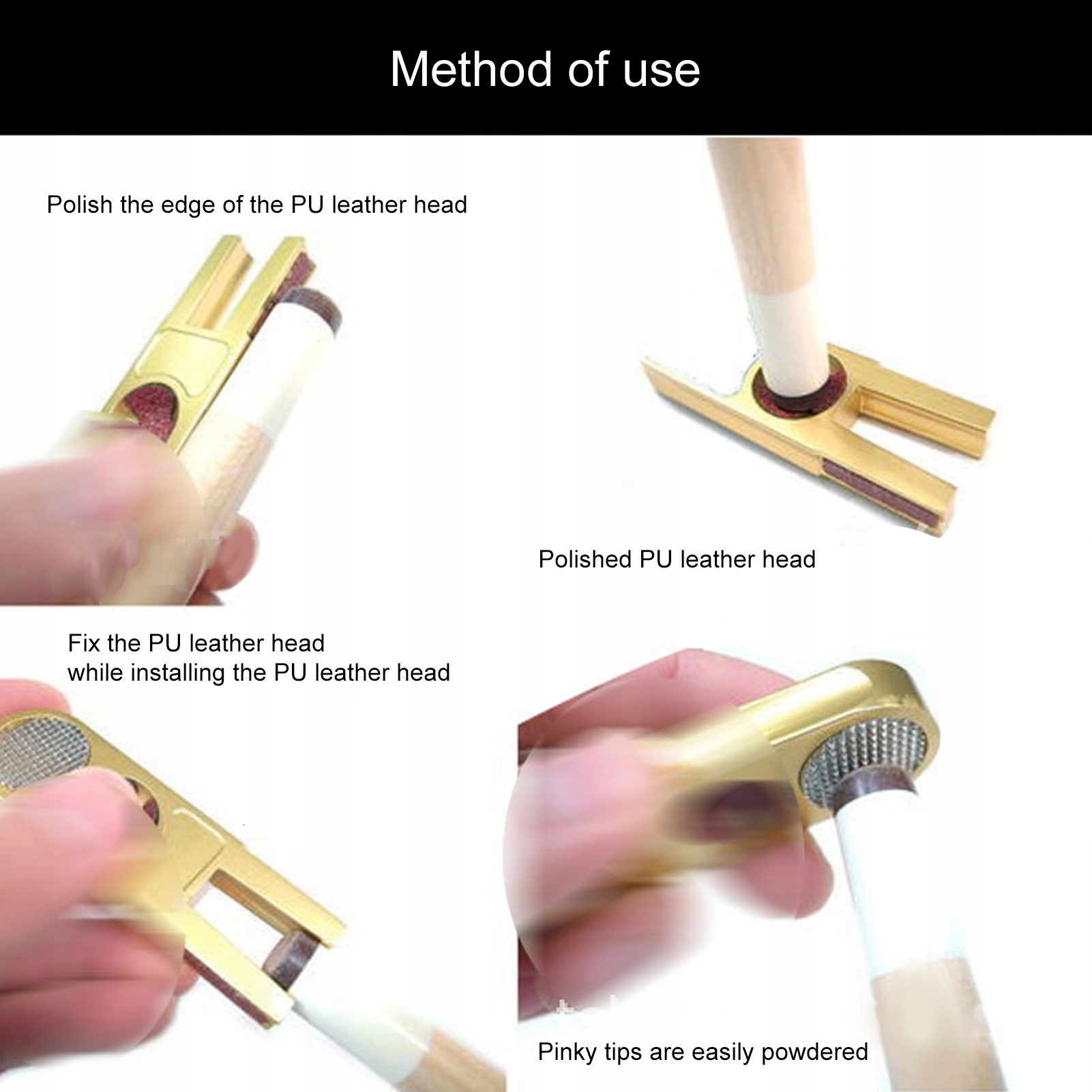 Method of use

Polish the edge of the PU leather head

Polished PU leather head

Fix the PU leather head
while installing the PU leather head

Pinky tips are easily powdered