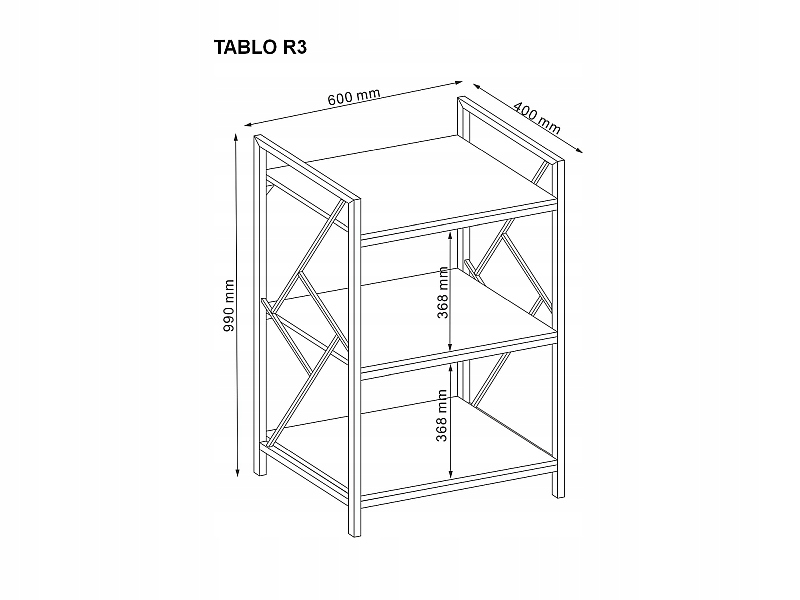 TABLO R3

600 mm

400 mm

990 mm

368 mm

368 mm