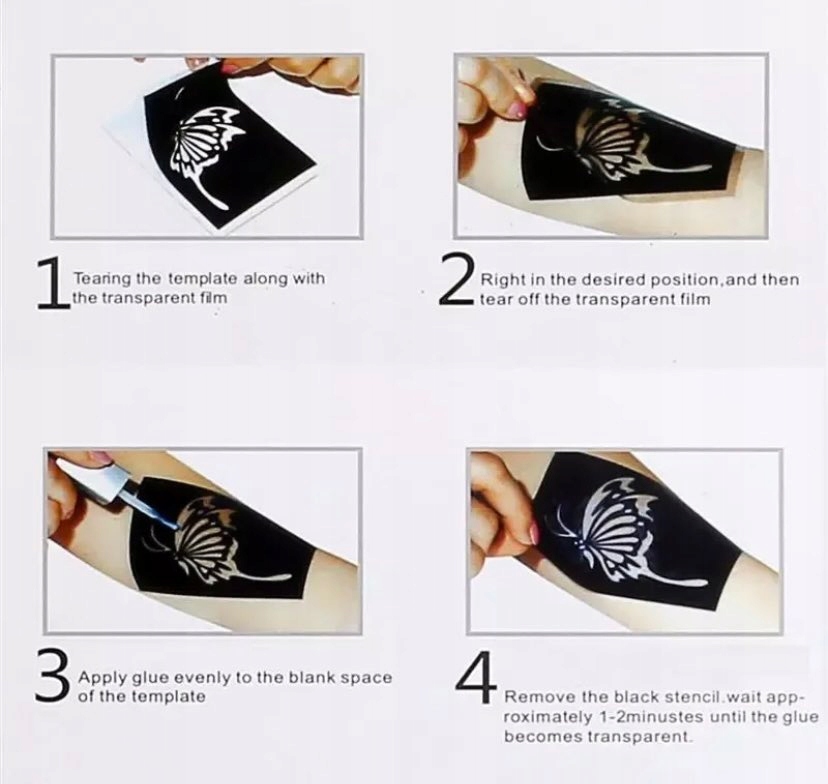 1 Tearing the template along with the transparent film

2 Right in the desired position,and then tear off the transparent film

3 Apply glue evenly to the blank space of the template

4 Remove the black stencil.wait approximately 1-2minustes until the glue becomes transparent.