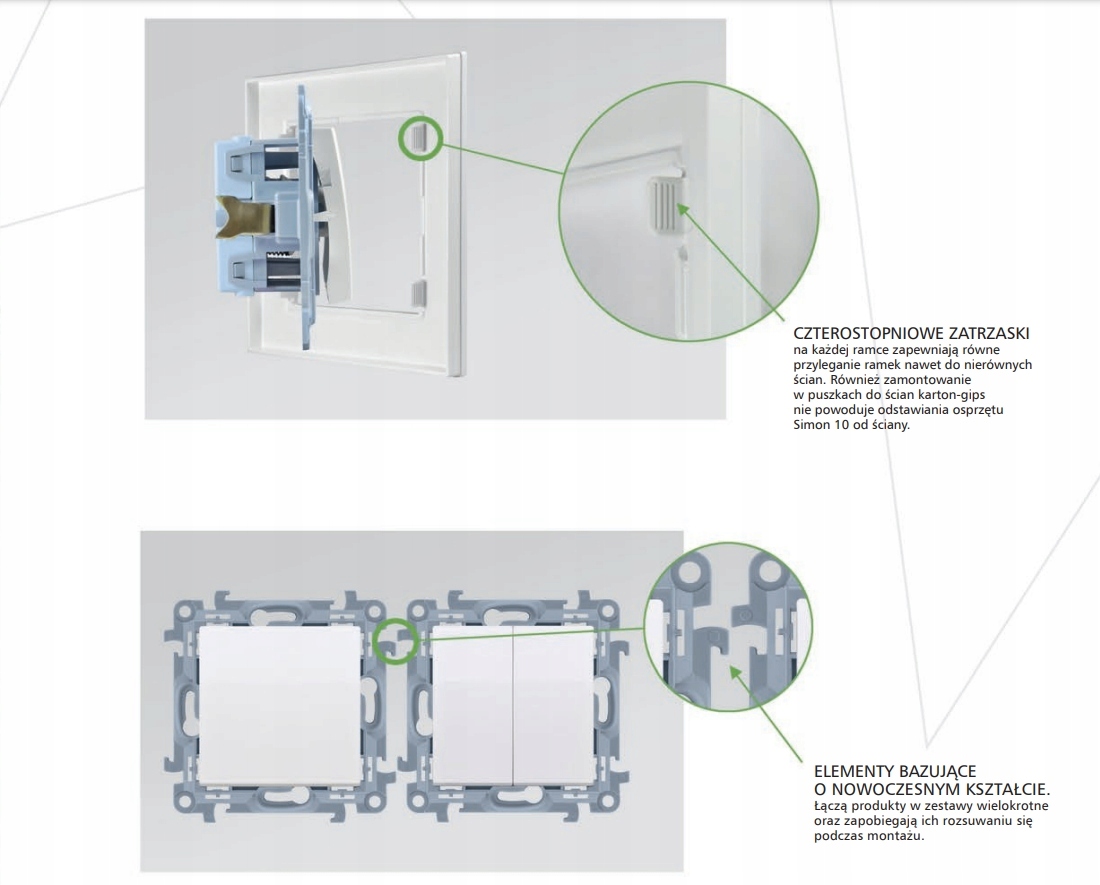 CZTEROSTOPNIOWE ZATRZASKI
na każdej ramce zapewniają równe przyleganie ramek nawet do nierównych ścian. Również zamontowanie w puszkach do ścian karton-gips nie powoduje odstawiania osprzętu Simon 10 od ściany.

ELEMENTY BAZUJĄCE O NOWOCZESNYM KSZTAŁCIE.
Łączą produkty w zestawy wielokrotne oraz zapobiegają ich rozsuwaniu się podczas montażu.