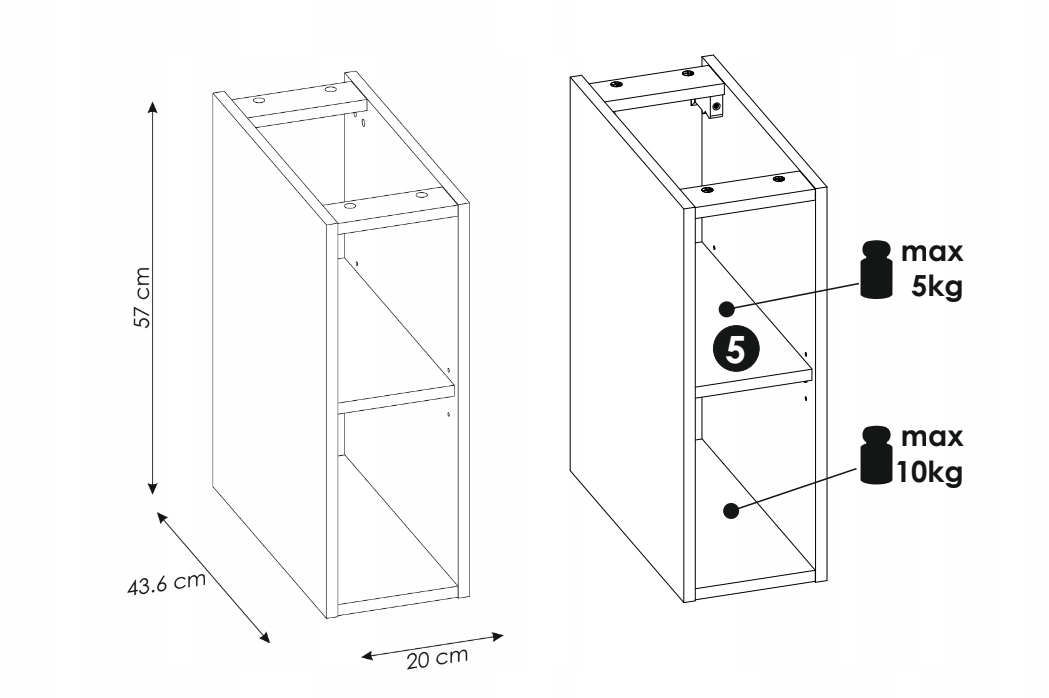 57 cm

43.6 cm

20 cm

max 5kg

5

max 10kg