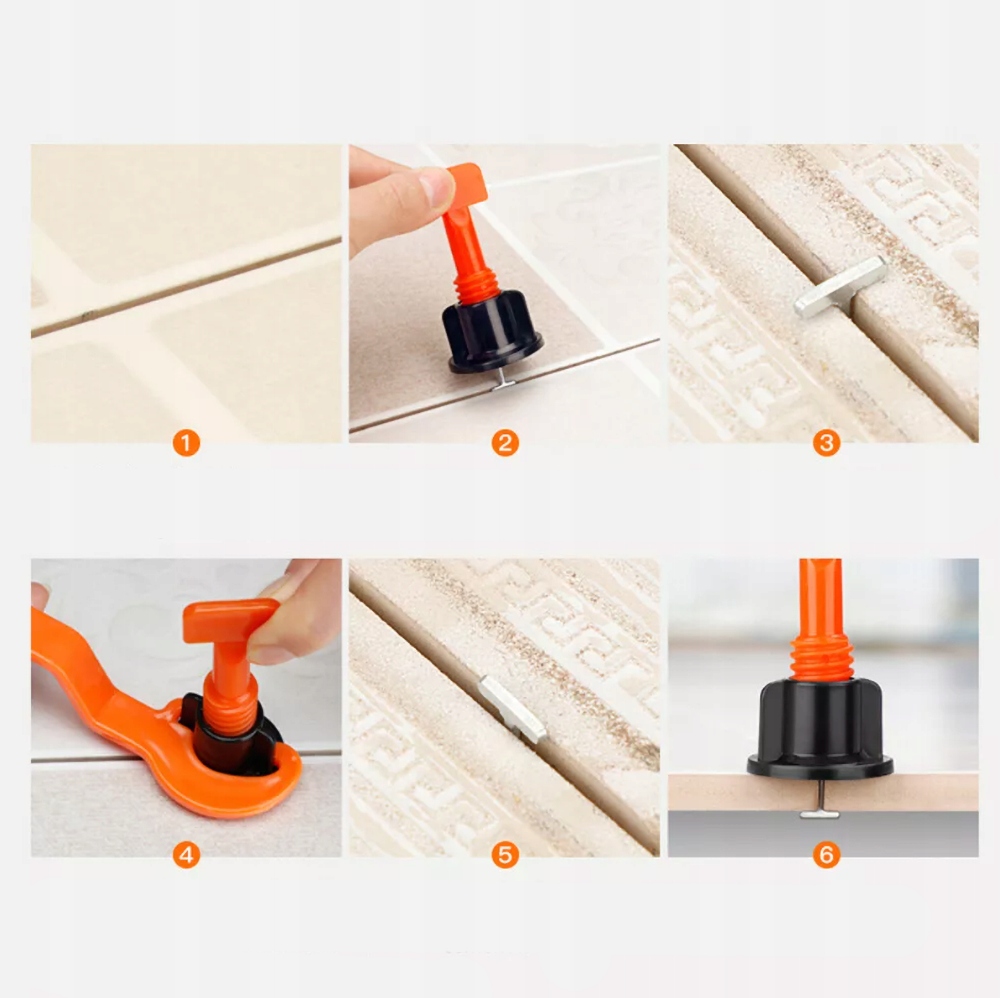 1
2
3
4
5
6