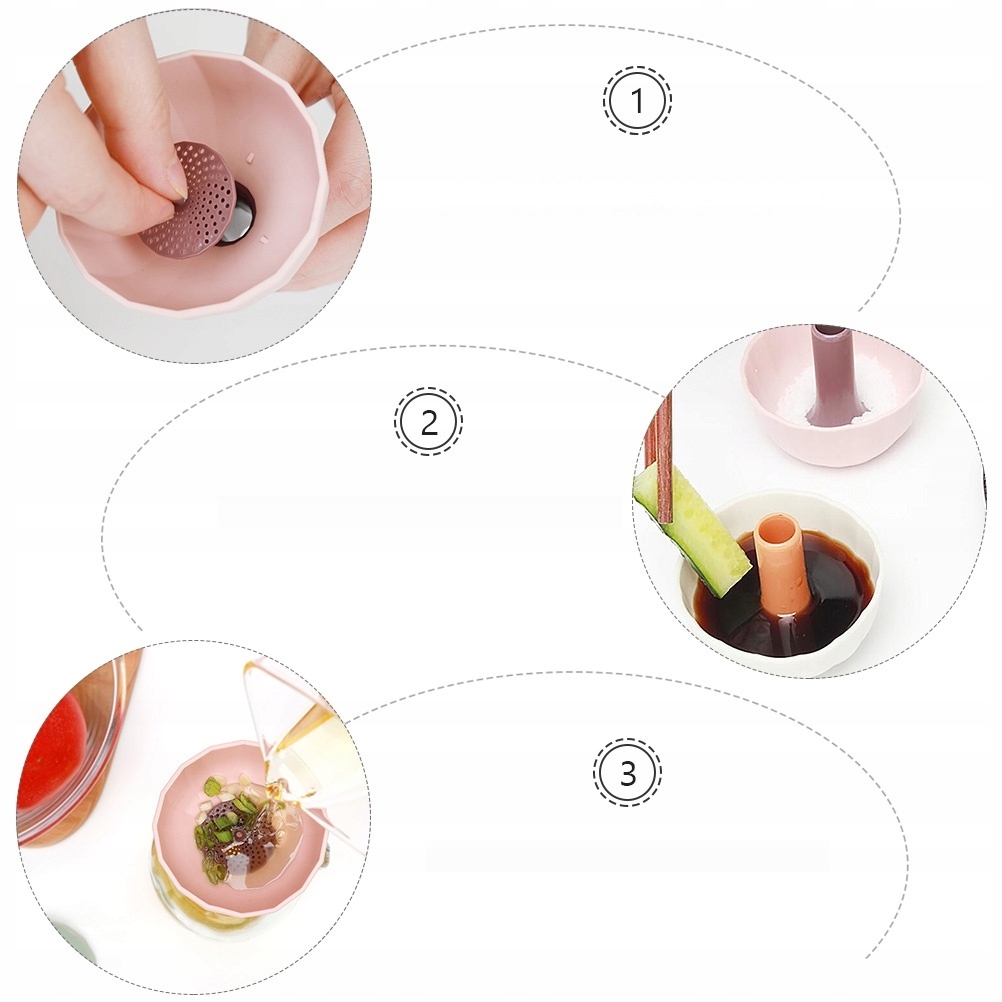 1

2

3