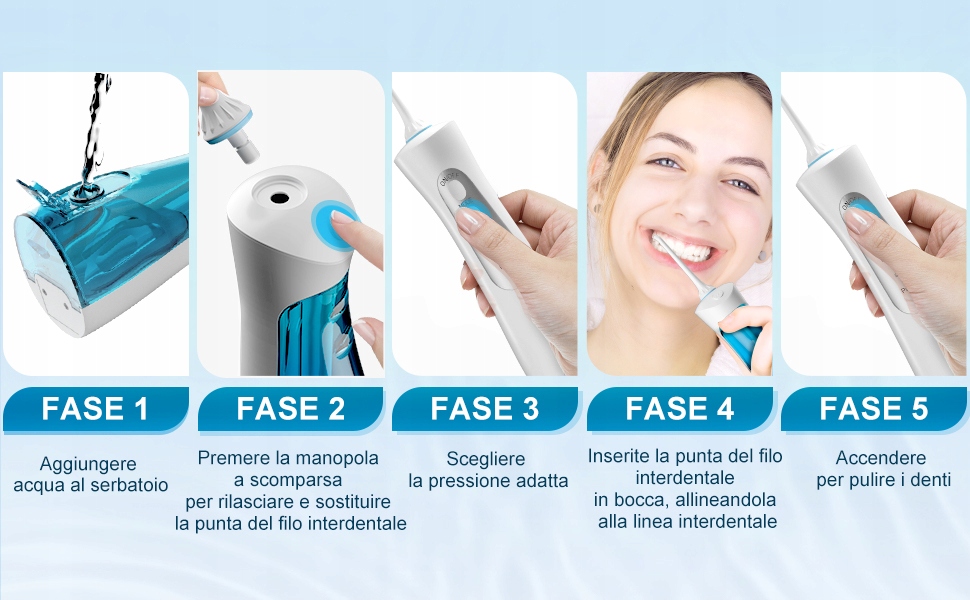 FASE 1

Aggiungere acqua al serbatoio

FASE 2

Premere la manopola a scomparsa per rilasciare e sostituire la punta del filo interdentale

FASE 3

Scegliere la pressione adatta

FASE 4

Inserite la punta del filo interdentale in bocca, allineandola alla linea interdentale

FASE 5

Accendere per pulire i denti