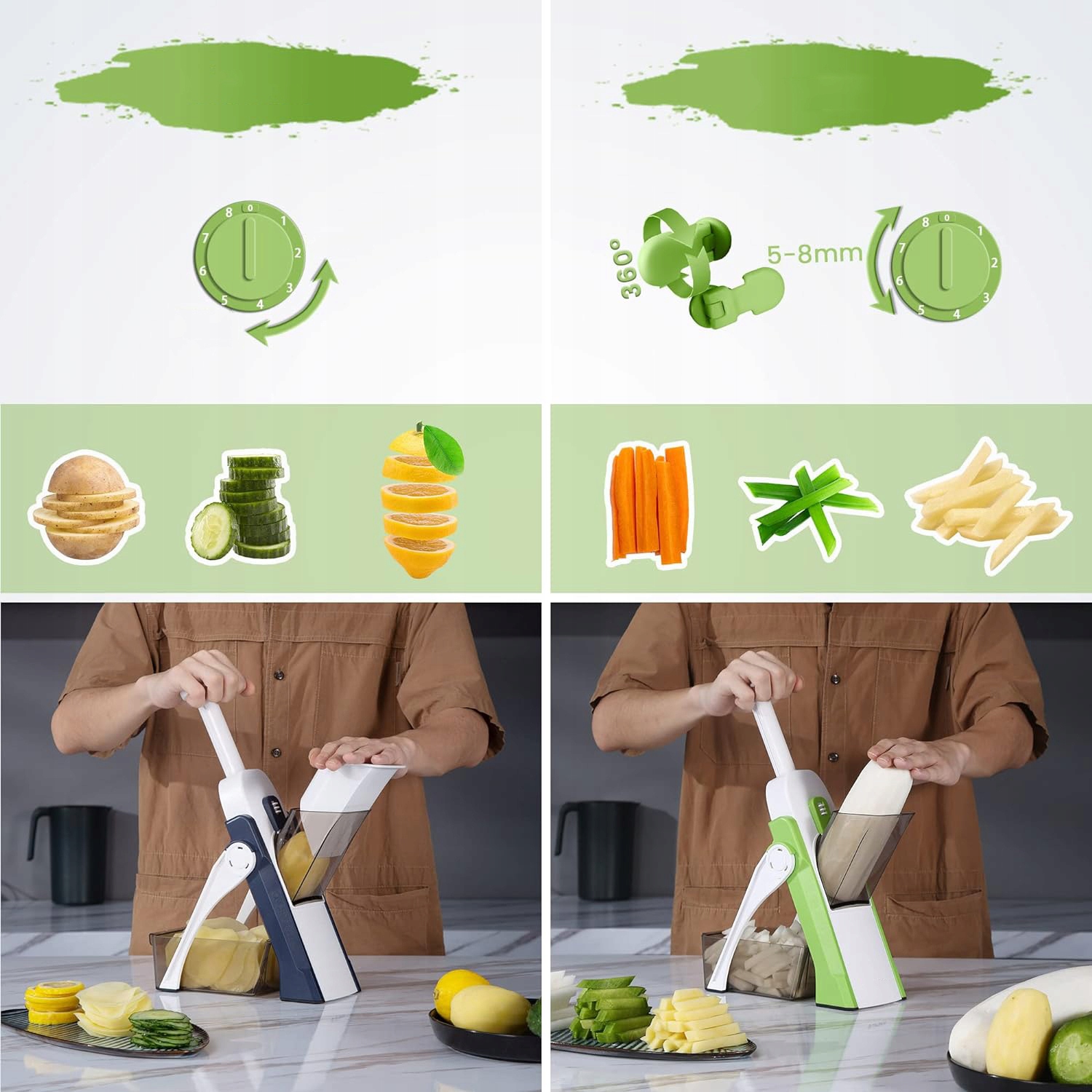 8 0 1 2 3 4 5 6 7

360°

5-8mm

8 0 1 2 3 4 5 6 7