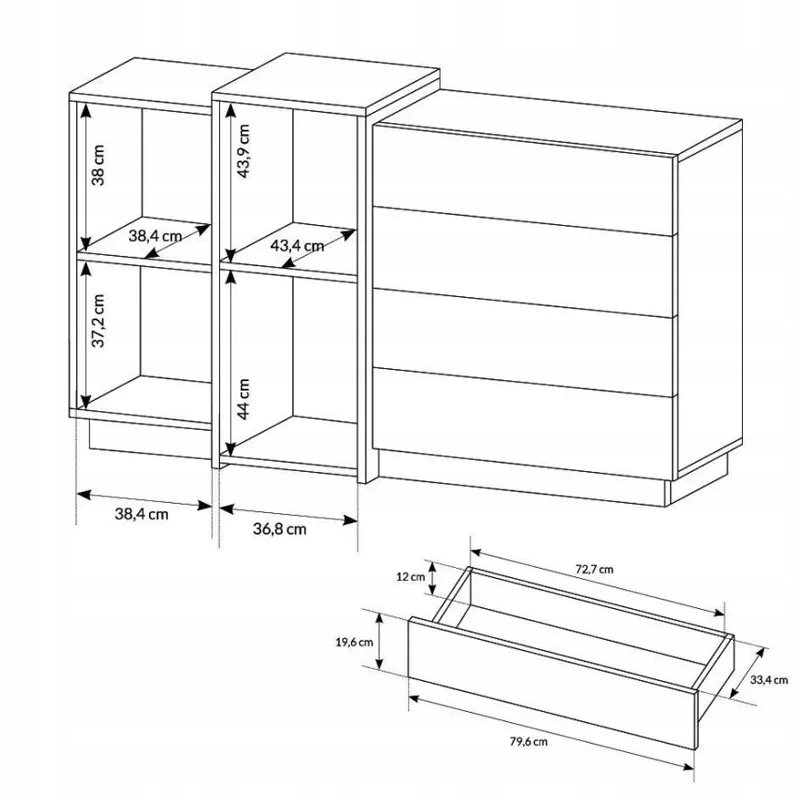 38 cm
38,4 cm
37,2 cm
43,9 cm
43,4 cm
44 cm
38,4 cm
36,8 cm
12 cm
72,7 cm
19,6 cm
33,4 cm
79,6 cm