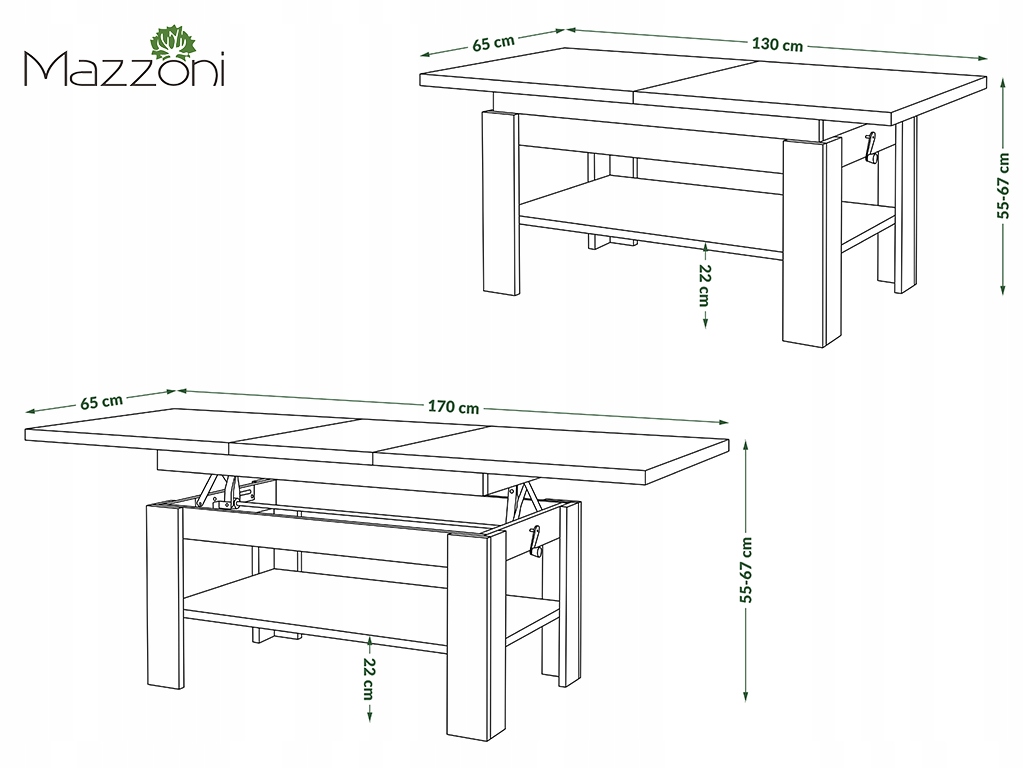 Mazzoni

65 cm
130 cm
55-67 cm
22 cm

65 cm
170 cm
55-67 cm
22 cm