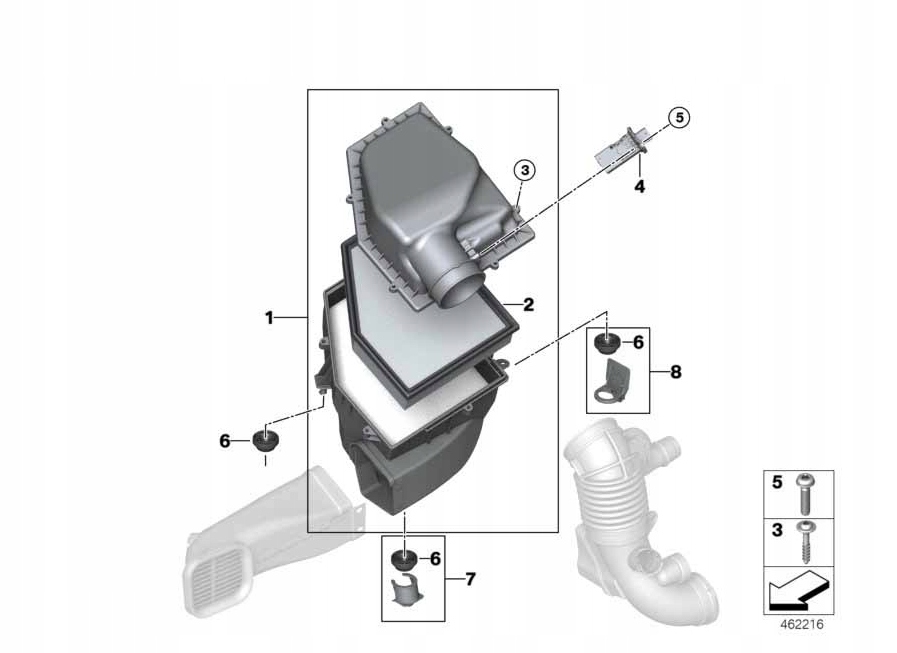 5
3
4
1
2
6
8
6
6
7
5
3
462216