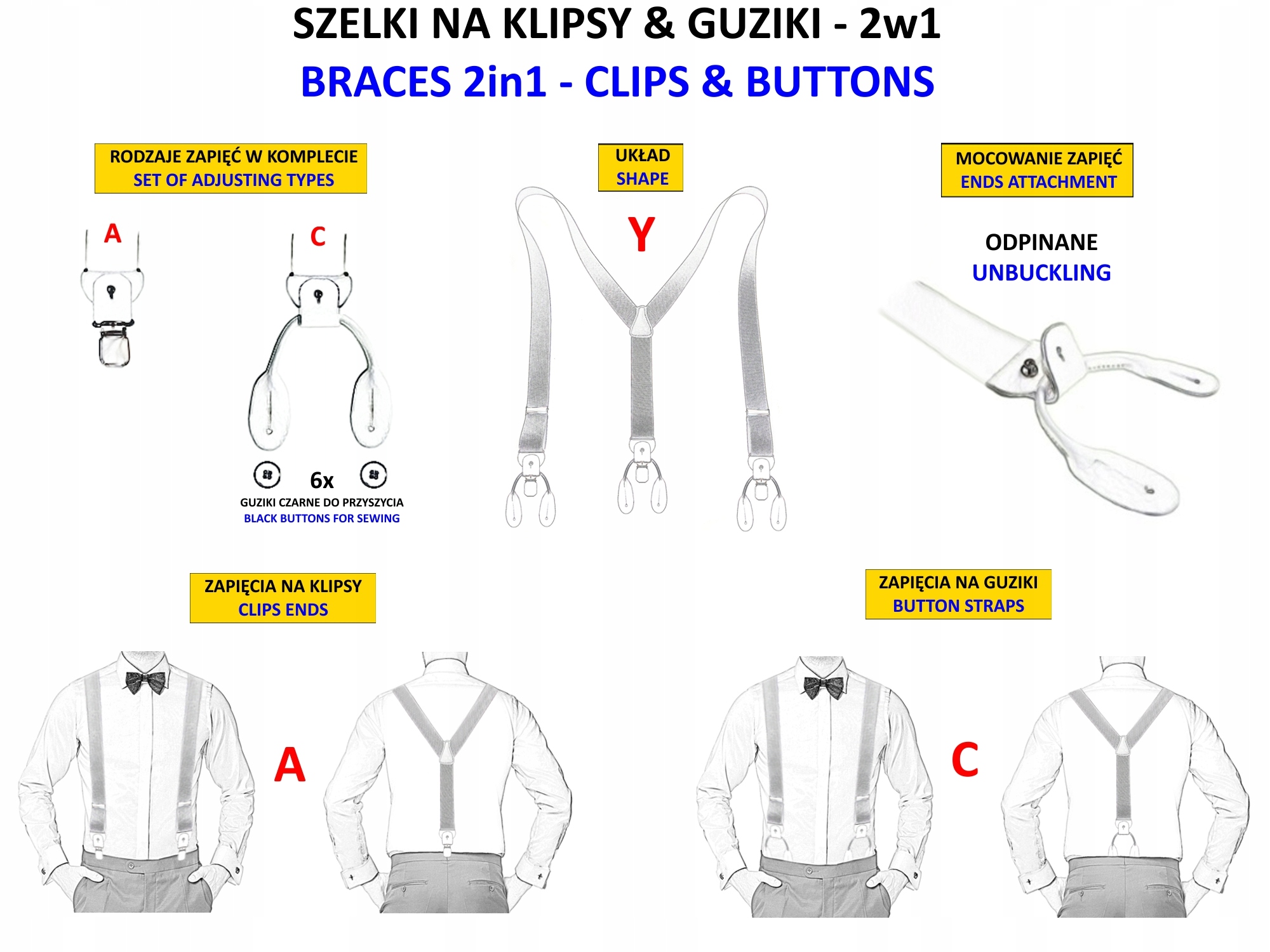 SZELKI NA KLIPSY & GUZIKI - 2w1
BRACES 2in1 - CLIPS & BUTTONS

RODZAJE ZAPIĘĆ W KOMPLECIE
SET OF ADJUSTING TYPES

A

C

6x
GUZIKI CZARNE DO PRZYSZYCIA
BLACK BUTTONS FOR SEWING

UKŁAD
SHAPE

Y

MOCOWANIE ZAPIĘĆ
ENDS ATTACHMENT

ODPINANE
UNBUCKLING

ZAPIĘCIA NA KLIPSY
CLIPS ENDS

A

ZAPIĘCIA NA GUZIKI
BUTTON STRAPS

C