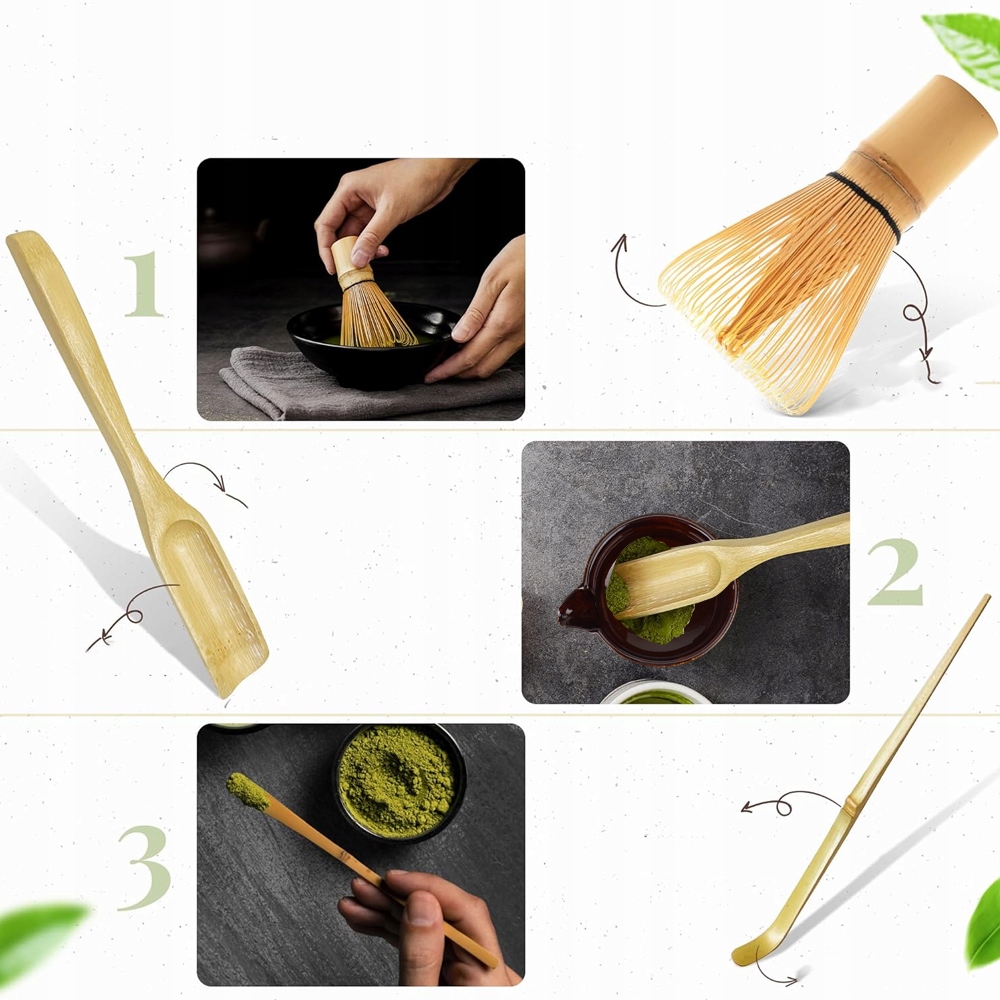 1

2

3