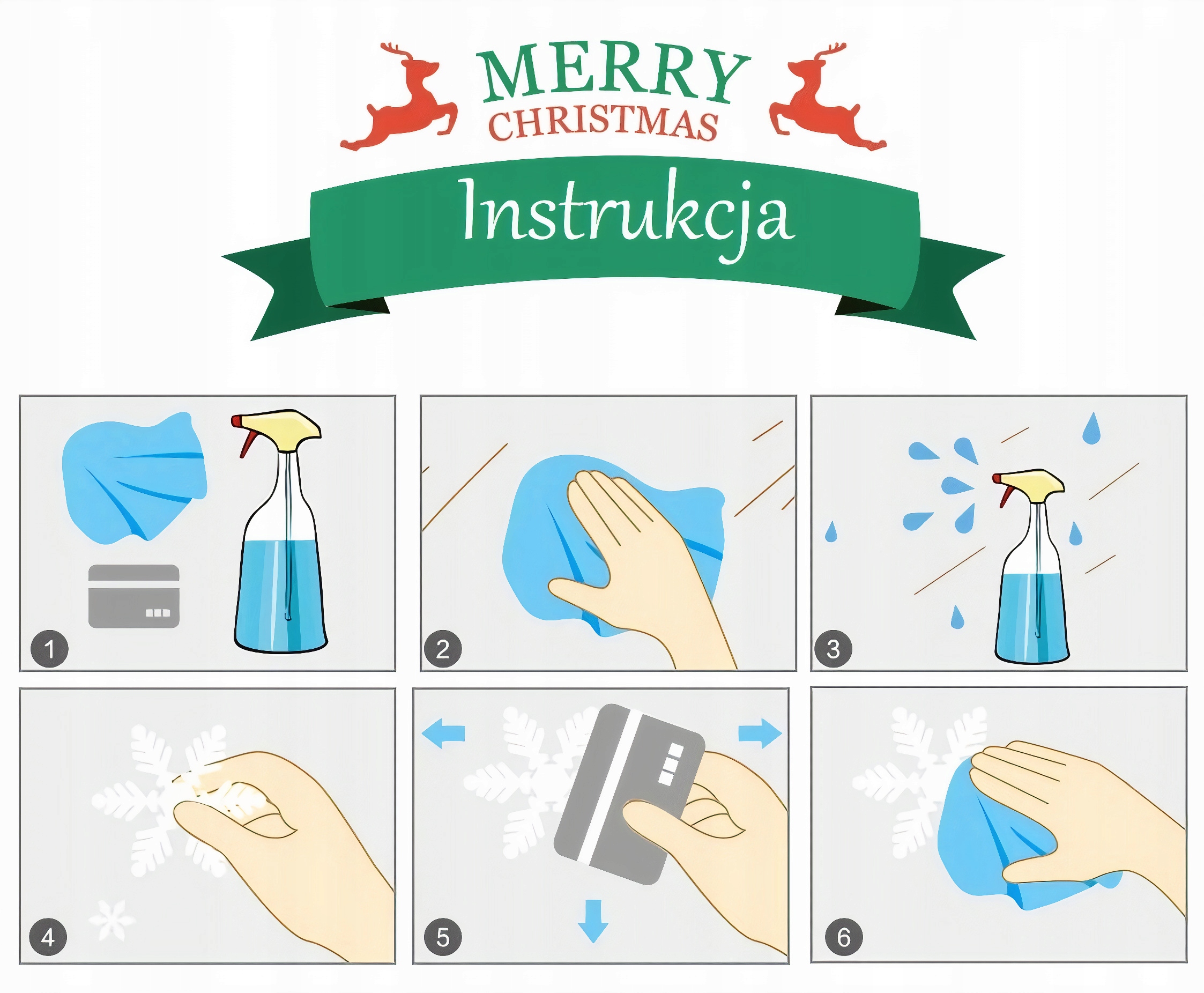 MERRY
CHRISTMAS

Instrukcja

1

2

3

4

5

6