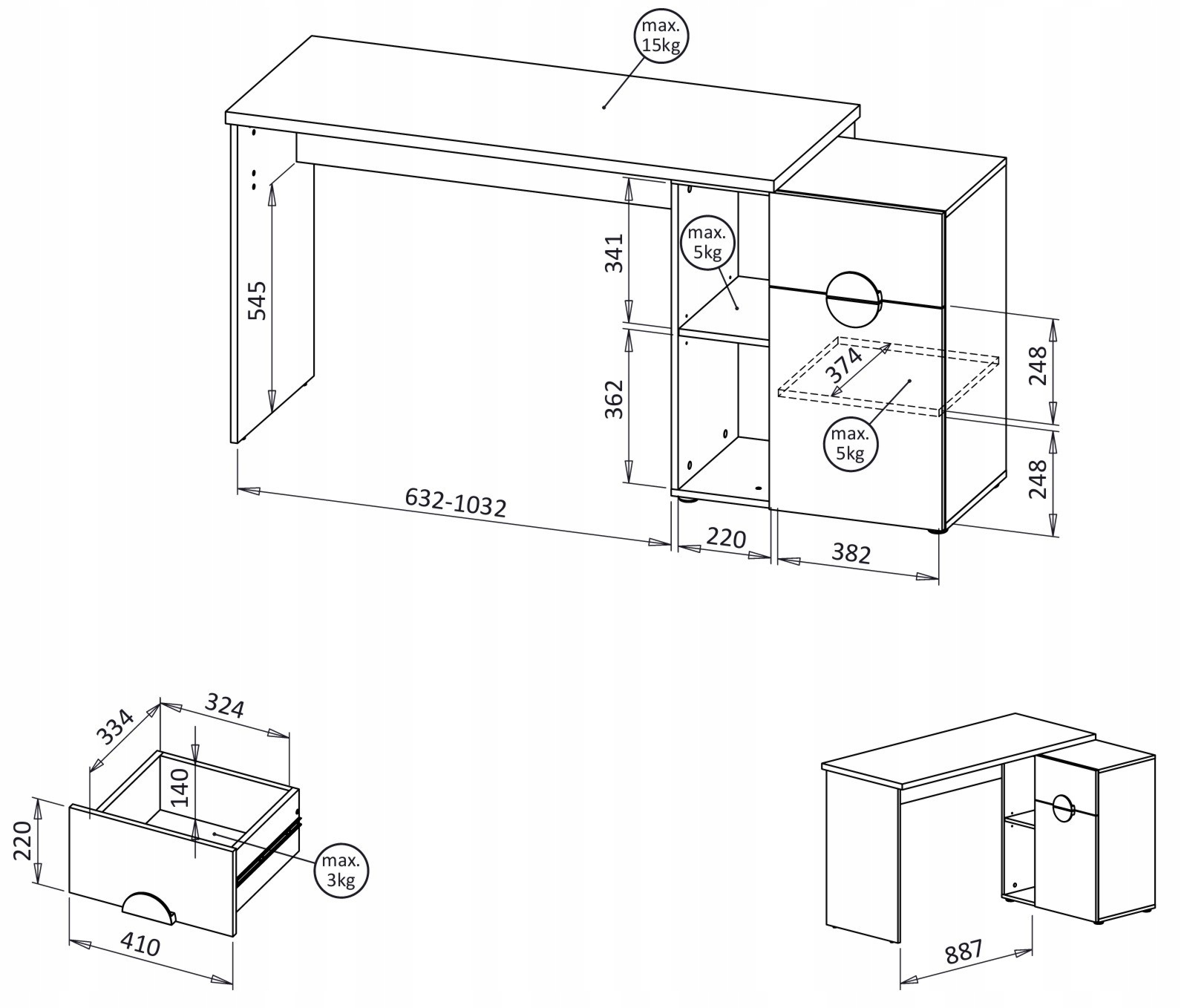 max. 15kg

545

341

max. 5kg

362

374

248

max. 5kg

248

632-1032

220

382

334

324

140

220

max. 3kg

410

887