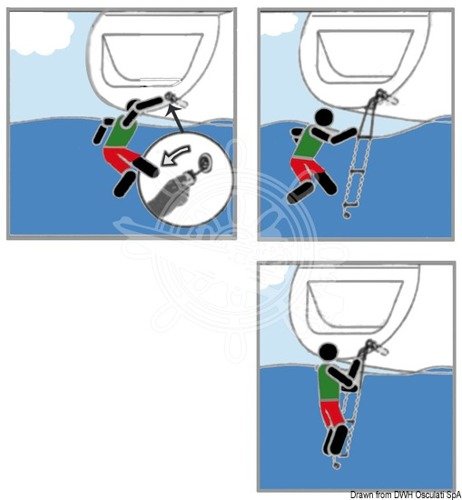 Drawn from DWH Osculati SpA