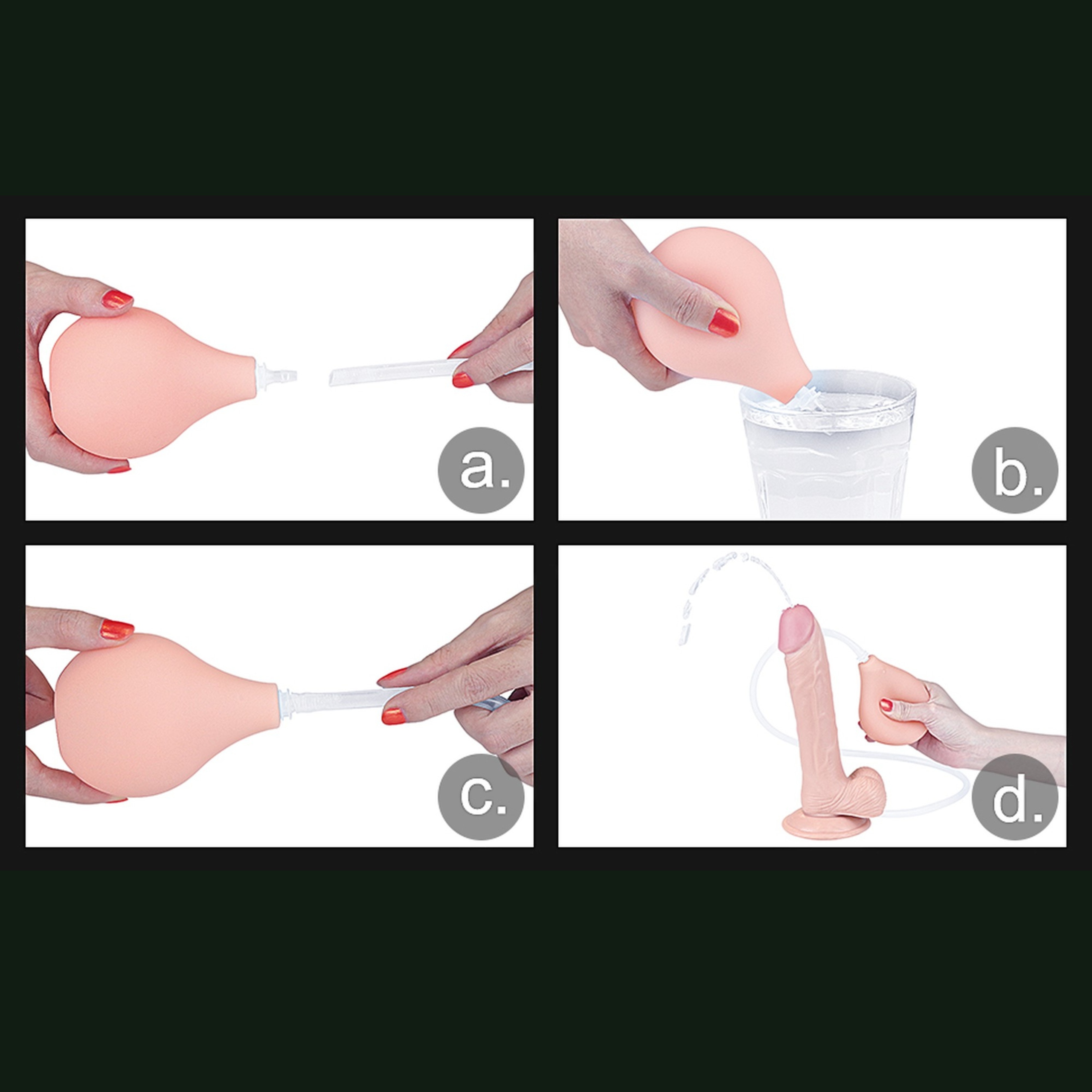 a.

b.

c.

d.