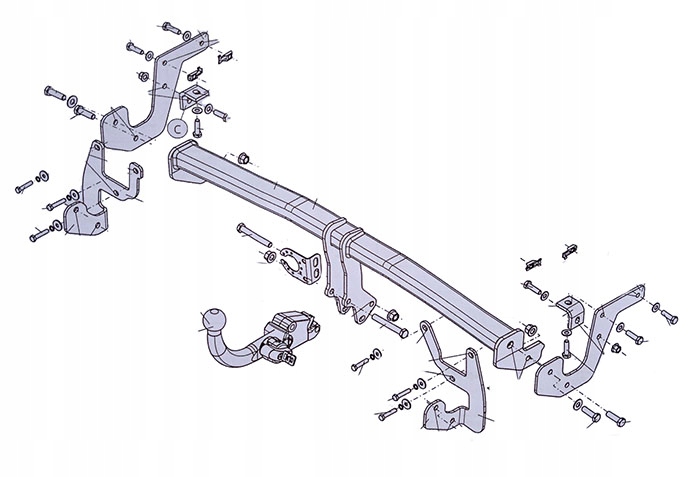 C