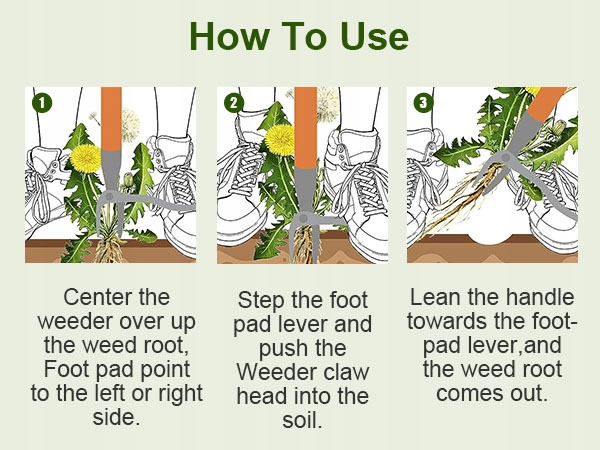 How To Use

1

Center the weeder over up the weed root, Foot pad point to the left or right side.

2

Step the foot pad lever and push the Weeder claw head into the soil.

3

Lean the handle towards the foot-pad lever,and the weed root comes out.