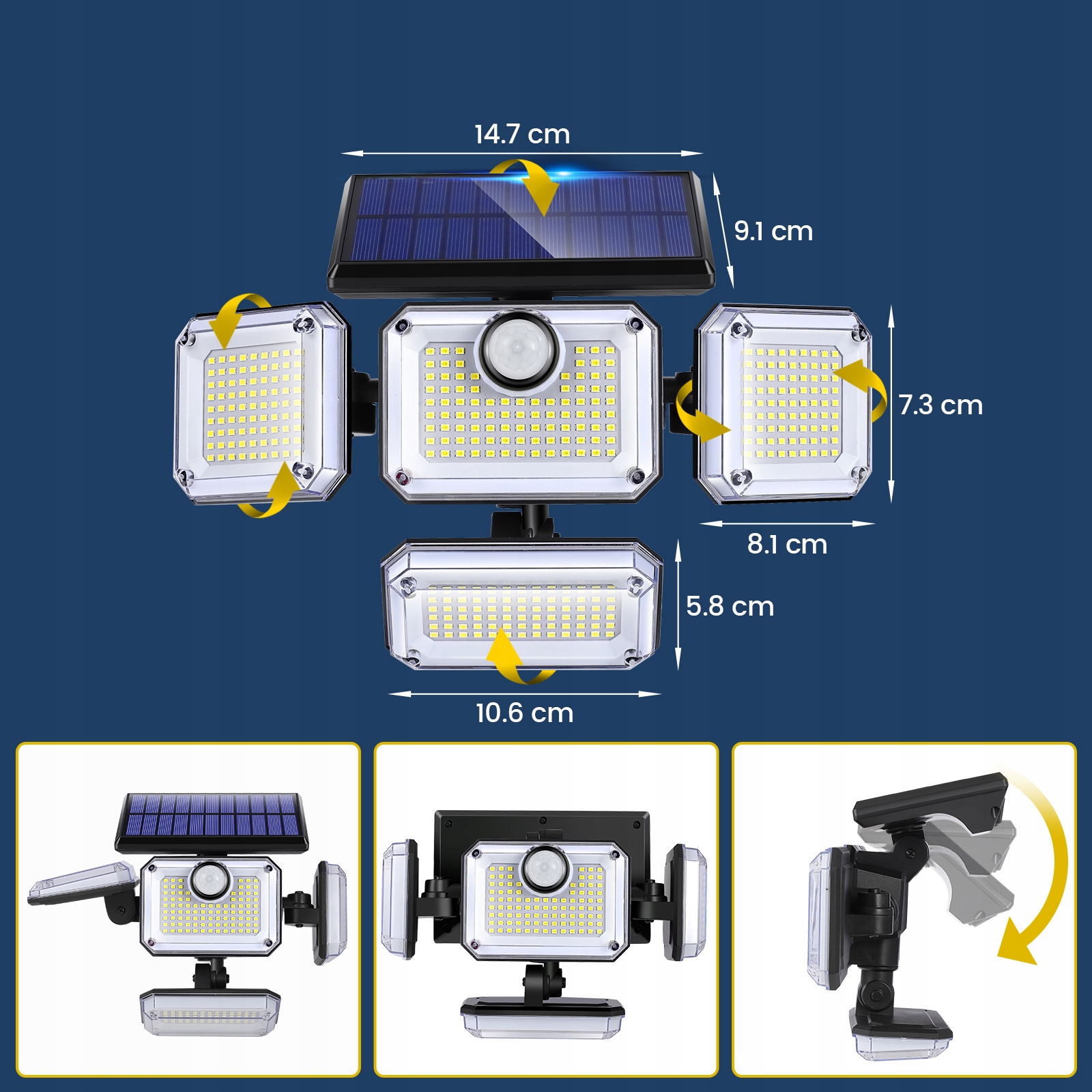 14.7 cm
9.1 cm
7.3 cm
8.1 cm
5.8 cm
10.6 cm