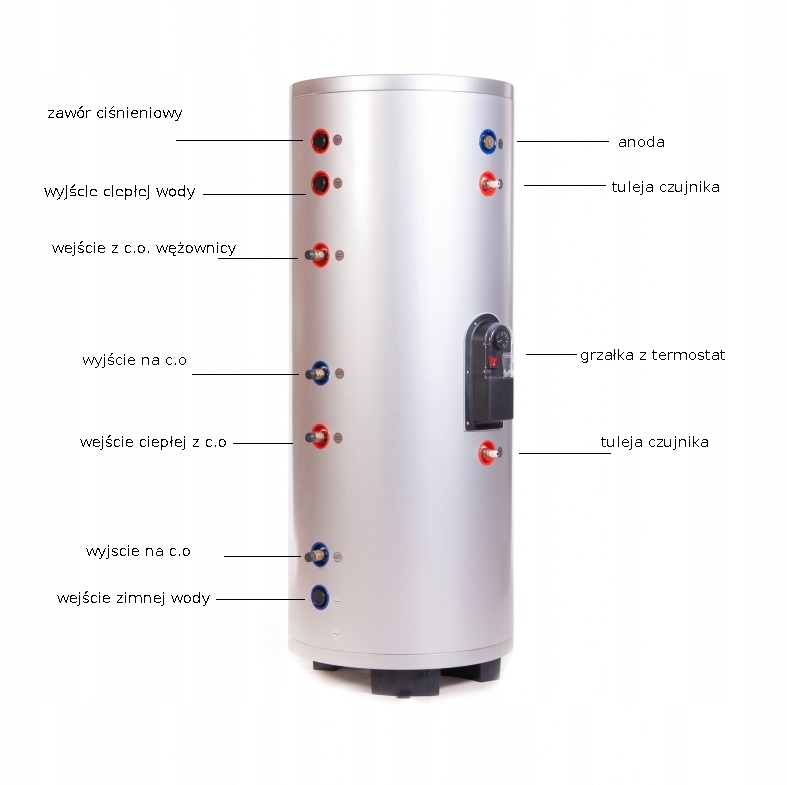 zawór ciśnieniowy

wyjście ciepłej wody

wejście z c.o. wężownicy

wyjście na c.o

wejście ciepłej z c.o

wyjscie na c.o

wejście zimnej wody

anoda

tuleja czujnika

grzałka z termostat

tuleja czujnika