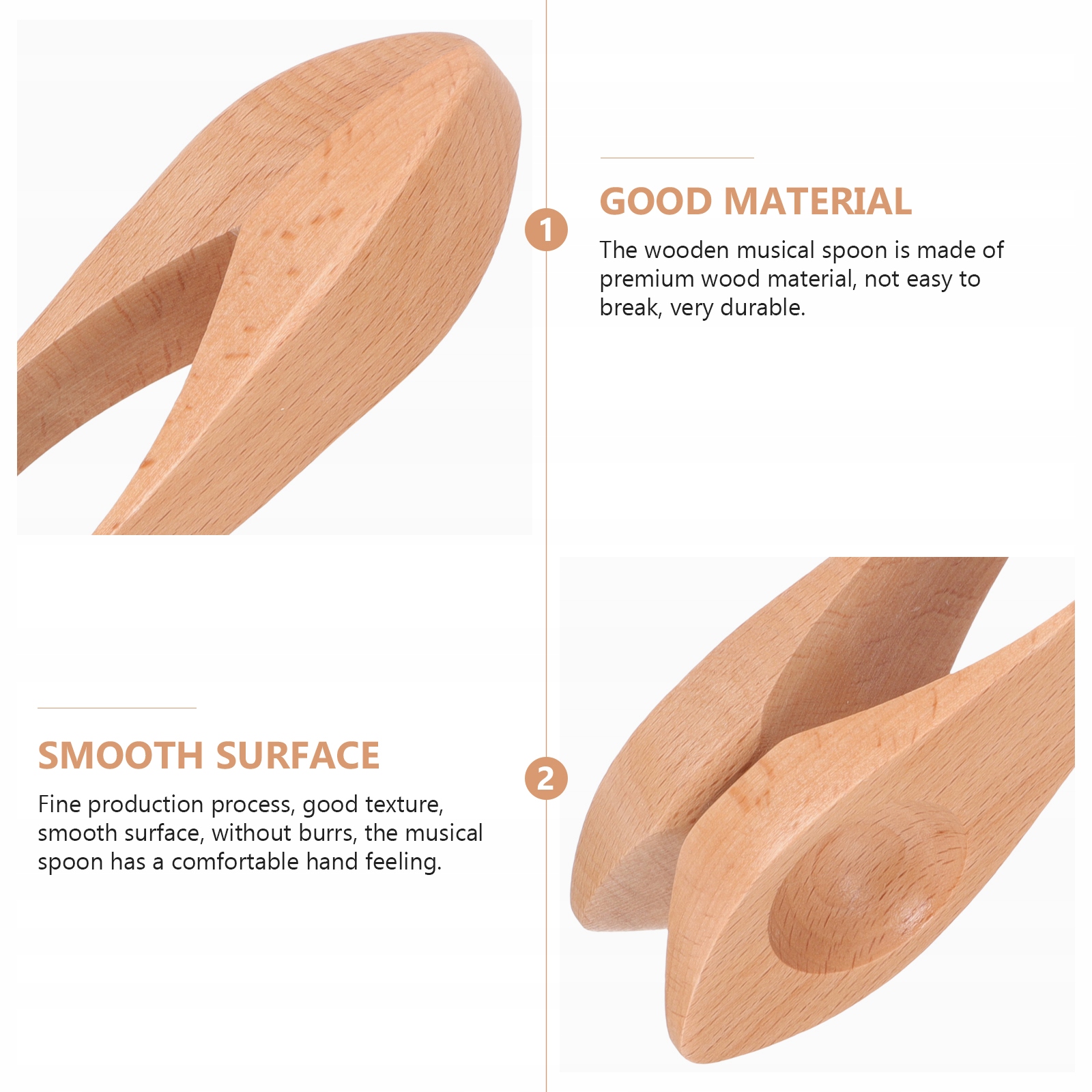 1

GOOD MATERIAL

The wooden musical spoon is made of premium wood material, not easy to break, very durable.

SMOOTH SURFACE

Fine production process, good texture, smooth surface, without burrs, the musical spoon has a comfortable hand feeling.

2