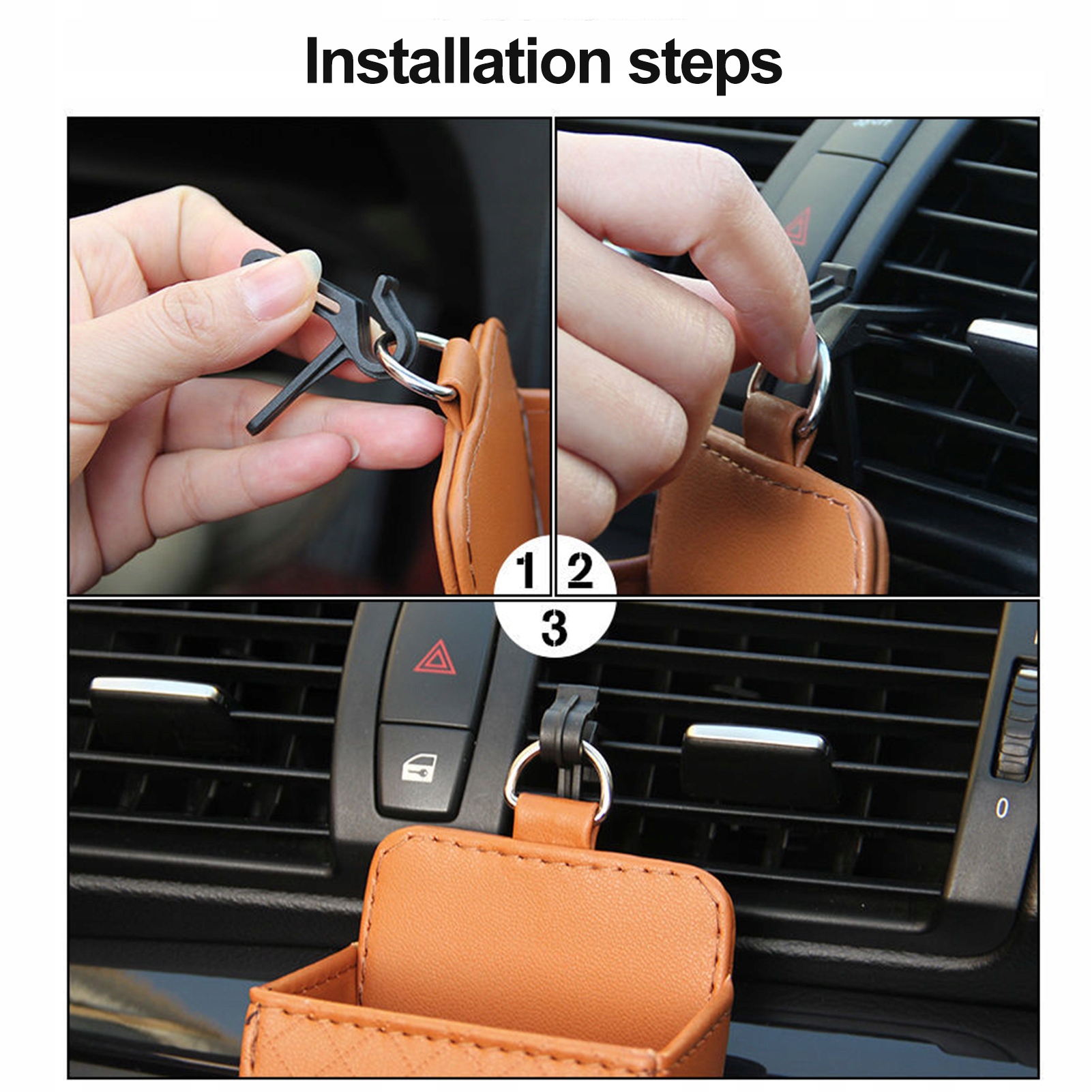 Installation steps

1

2

3

0