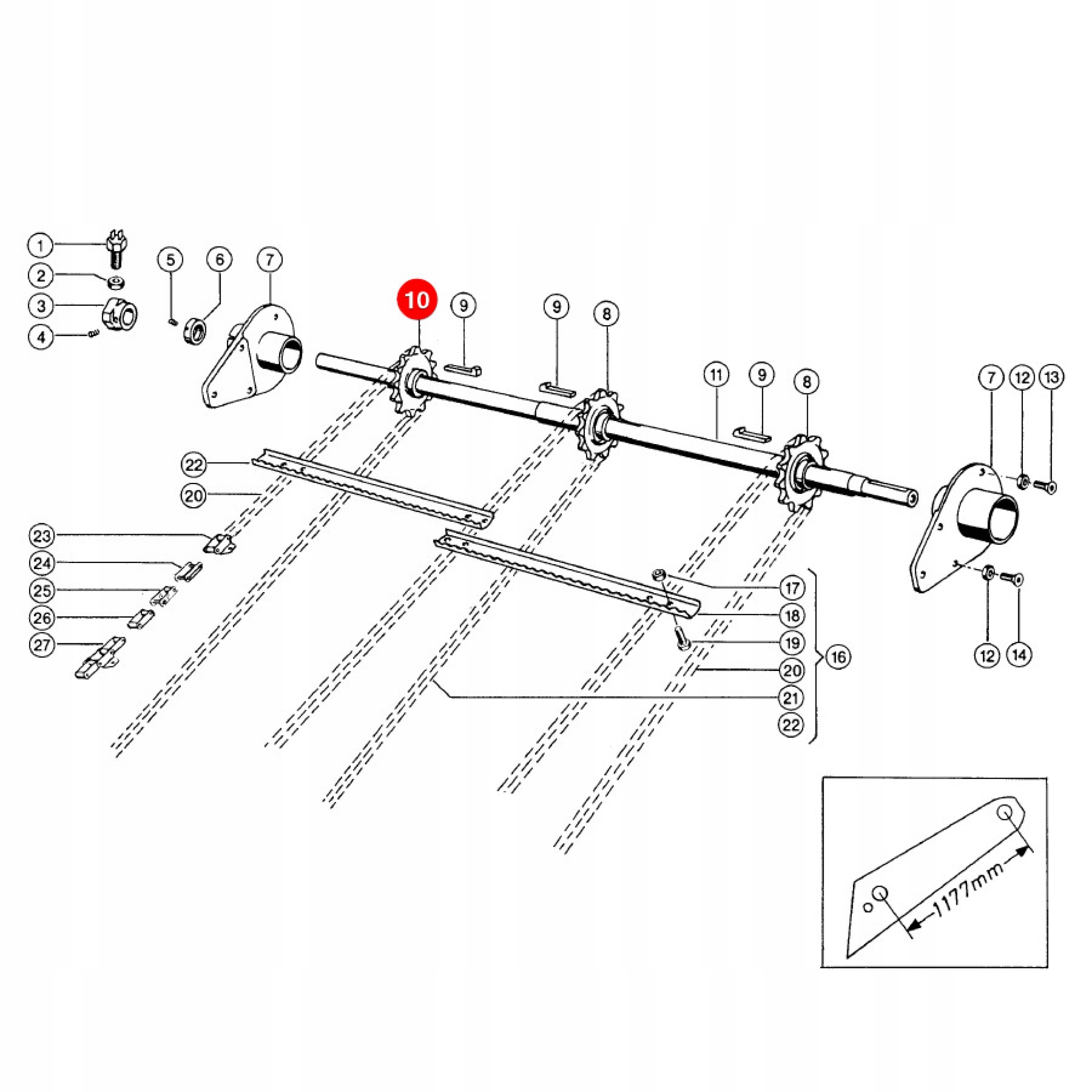 1
2
3
4
5
6
7
10
9
9
8
11
9
8
7
12
13
22
20
23
24
25
26
27
17
18
19
20
21
22
16
12
14
1177mm