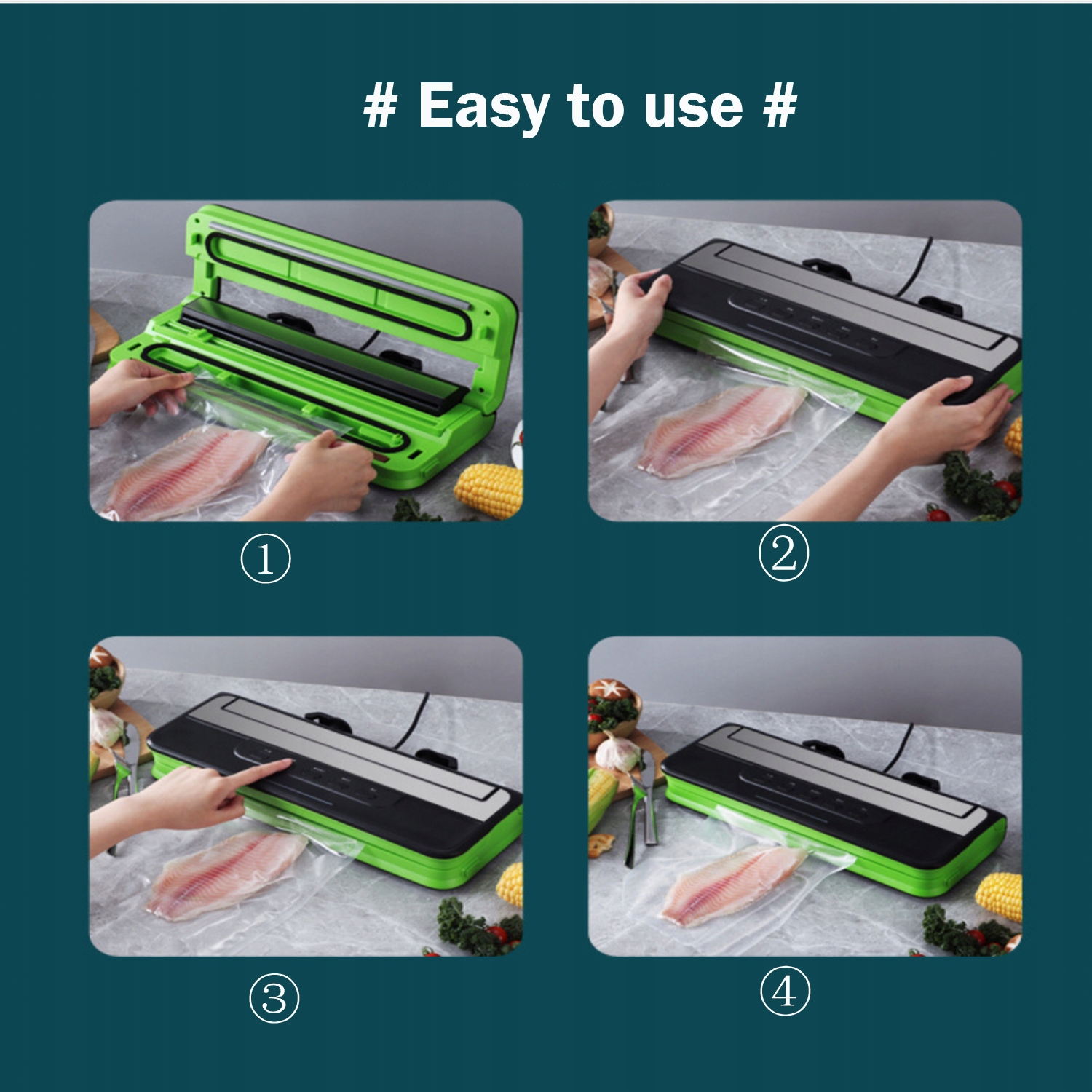 # Easy to use #

①

②

③

④