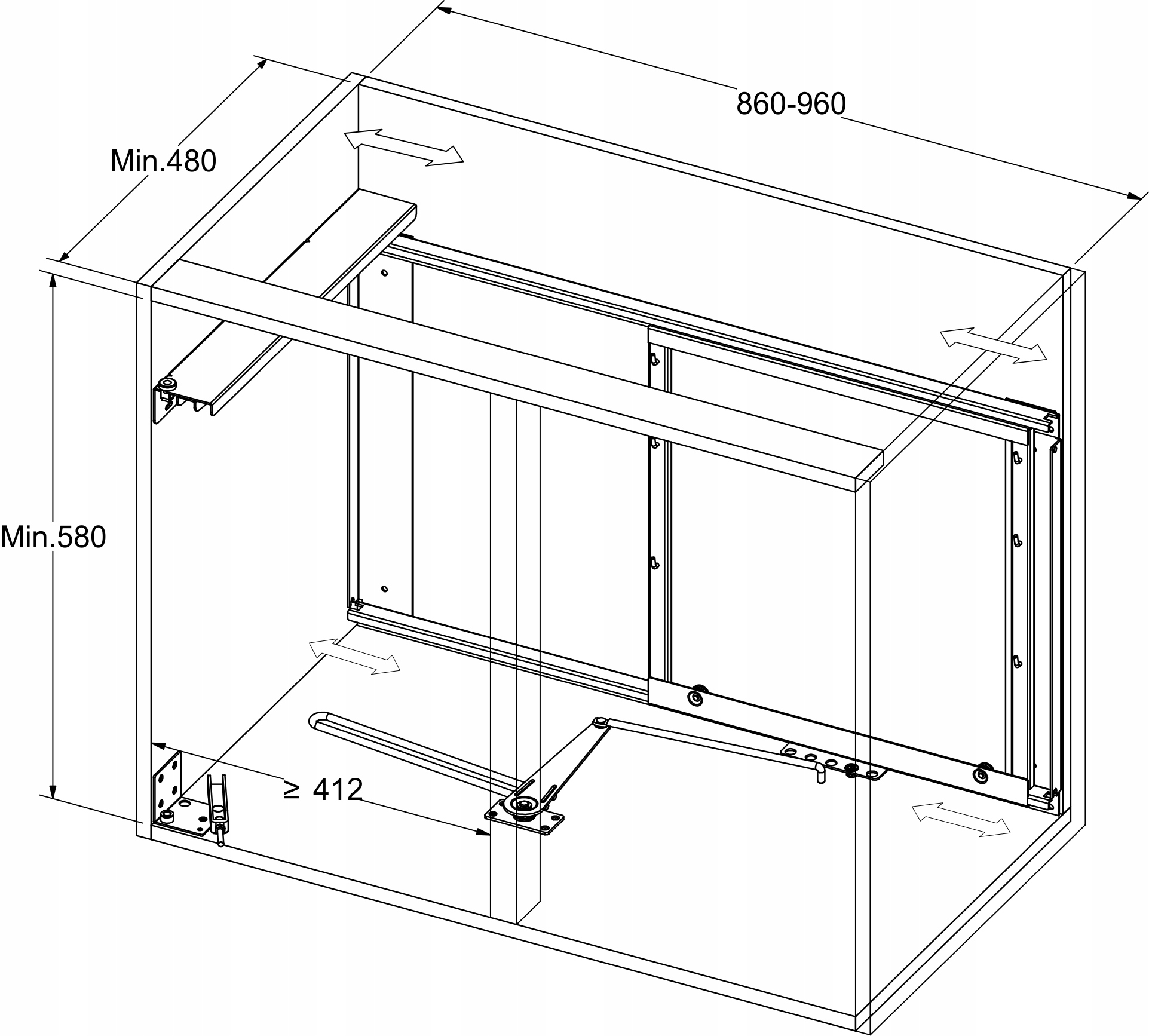 860-960

Min.480

Min.580

$\geq$ 412