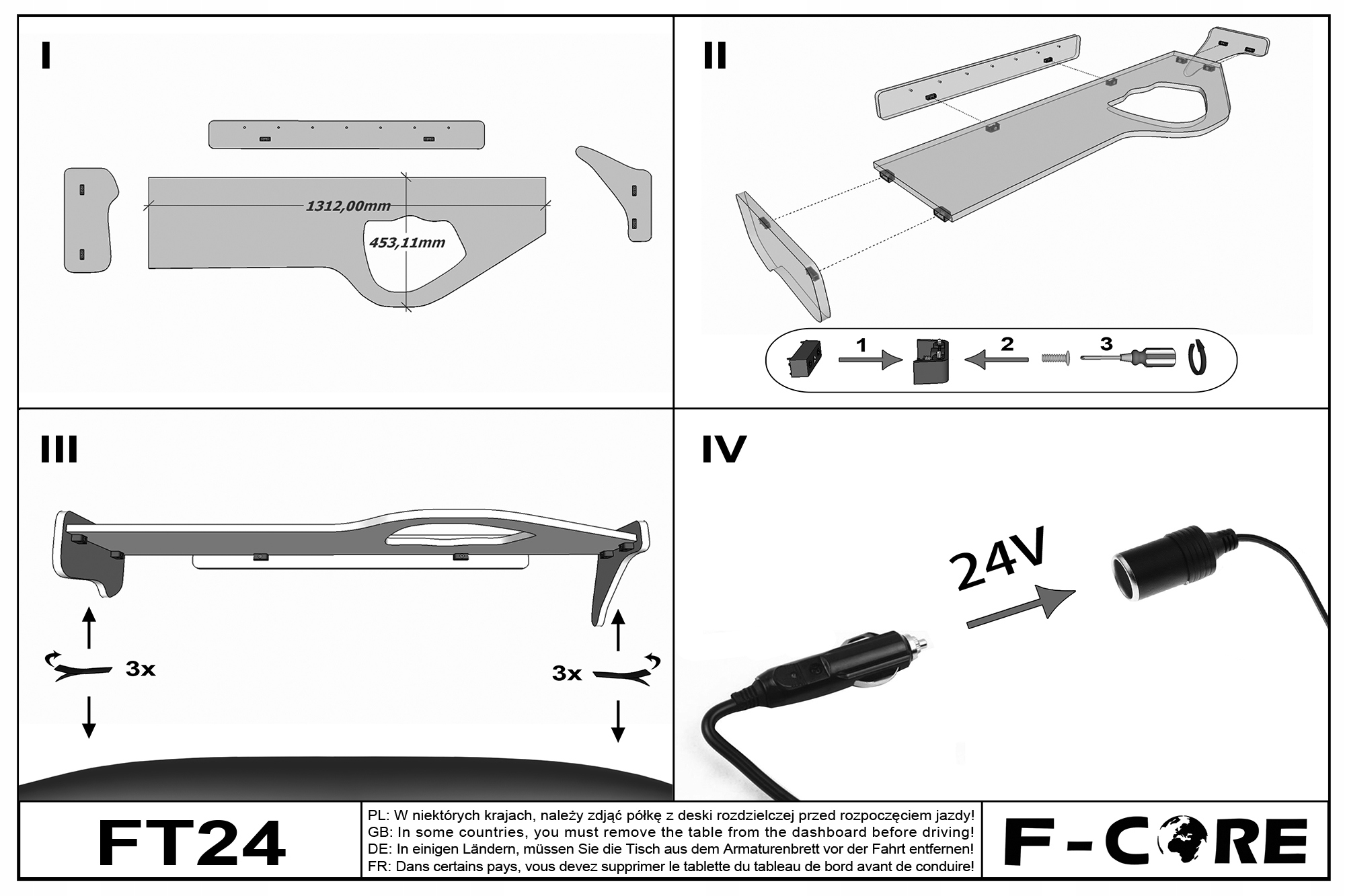 I

1312,00mm

453,11mm

II

1

2

3

III

3x

3x

IV

24V

FT24

PL: W niektórych krajach, należy zdjąć półkę z deski rozdzielczej przed rozpoczęciem jazdy!
GB: In some countries, you must remove the table from the dashboard before driving!
DE: In einigen Ländern, müssen Sie die Tisch aus dem Armaturenbrett vor der Fahrt entfernen!
FR: Dans certains pays, vous devez supprimer le tablette du tableau de bord avant de conduire!

F-CORE