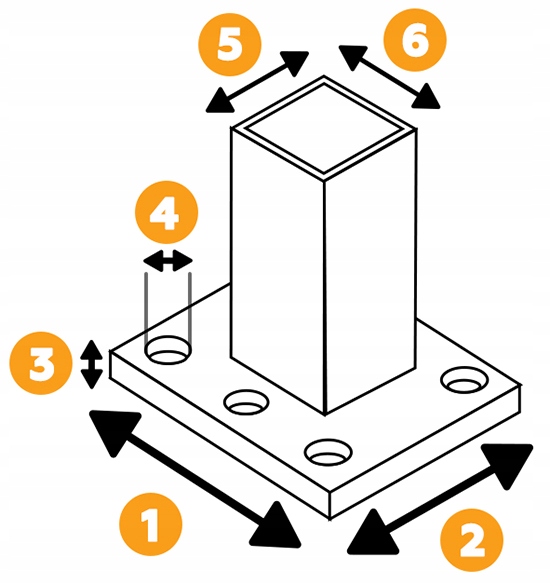 5
6
4
3
1
2