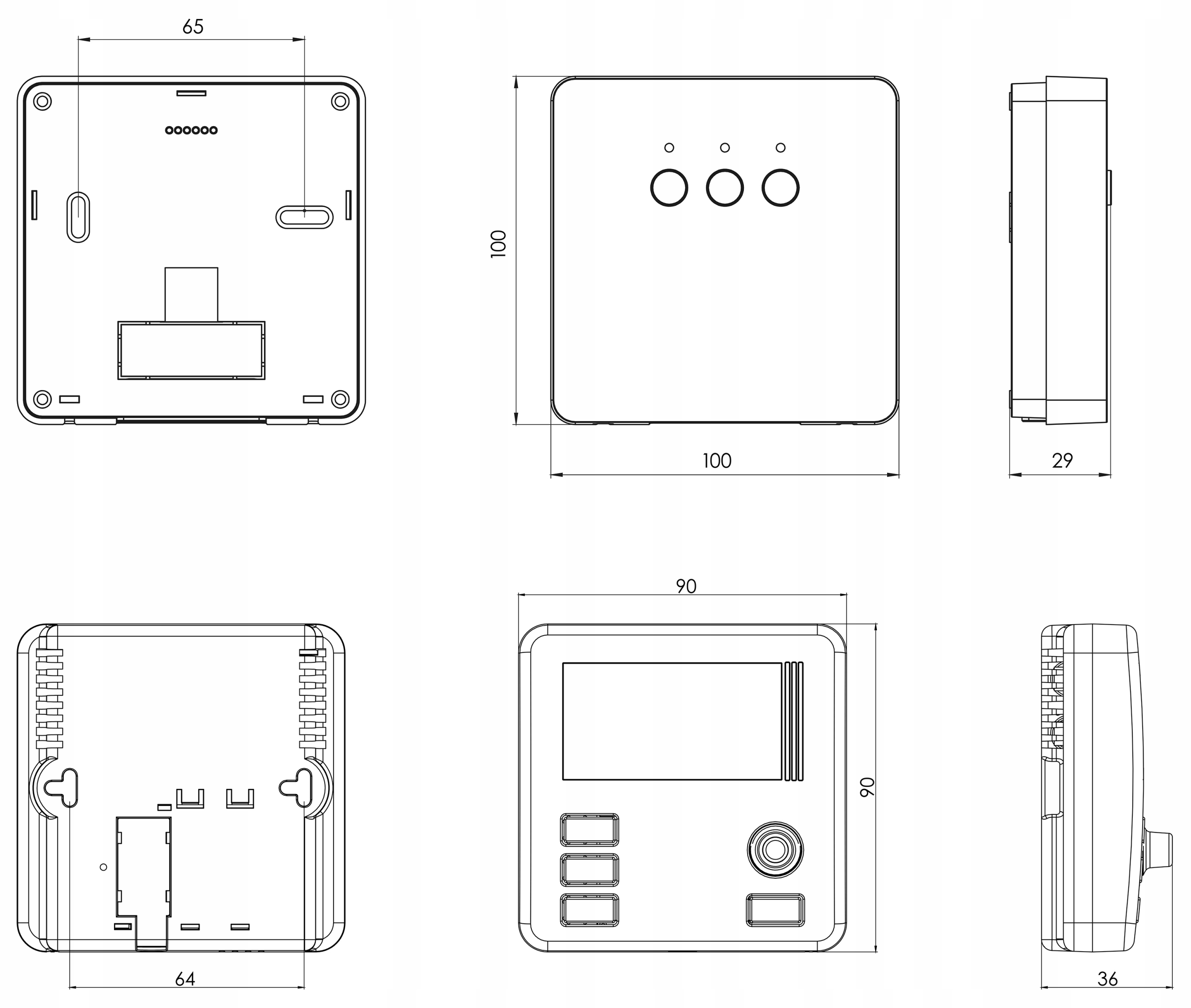 65

100

100

29

90

90

64

36