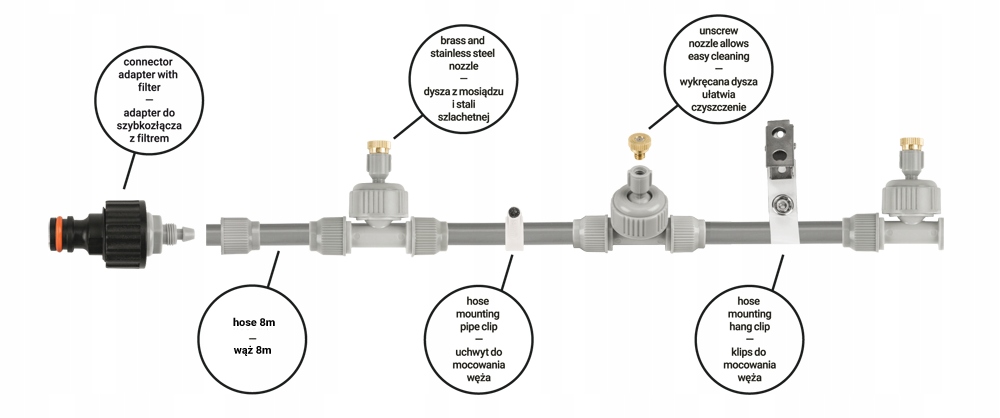 connector adapter with filter
—
adapter do szybkozłącza z filtrem

brass and stainless steel nozzle
—
dysza z mosiądzu i stali szlachetnej

unscrew nozzle allows easy cleaning
—
wykręcana dysza ułatwia czyszczenie

hose 8m
—
wąż 8m

hose mounting pipe clip
—
uchwyt do mocowania węża

hose mounting hang clip
—
klips do mocowania węża