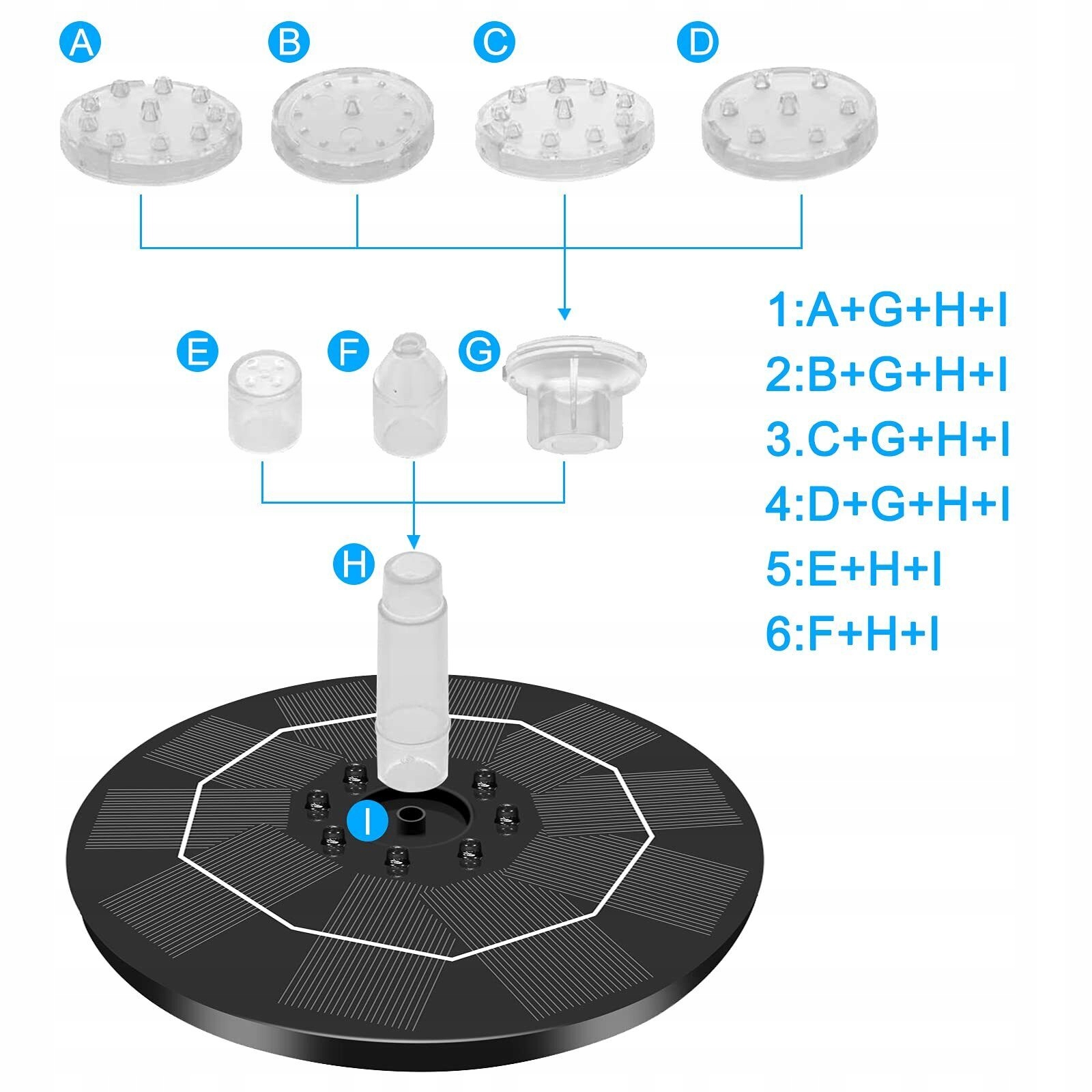 A B C D

E F G

H

I

1:A+G+H+I
2:B+G+H+I
3.C+G+H+I
4:D+G+H+I
5:E+H+I
6:F+H+I