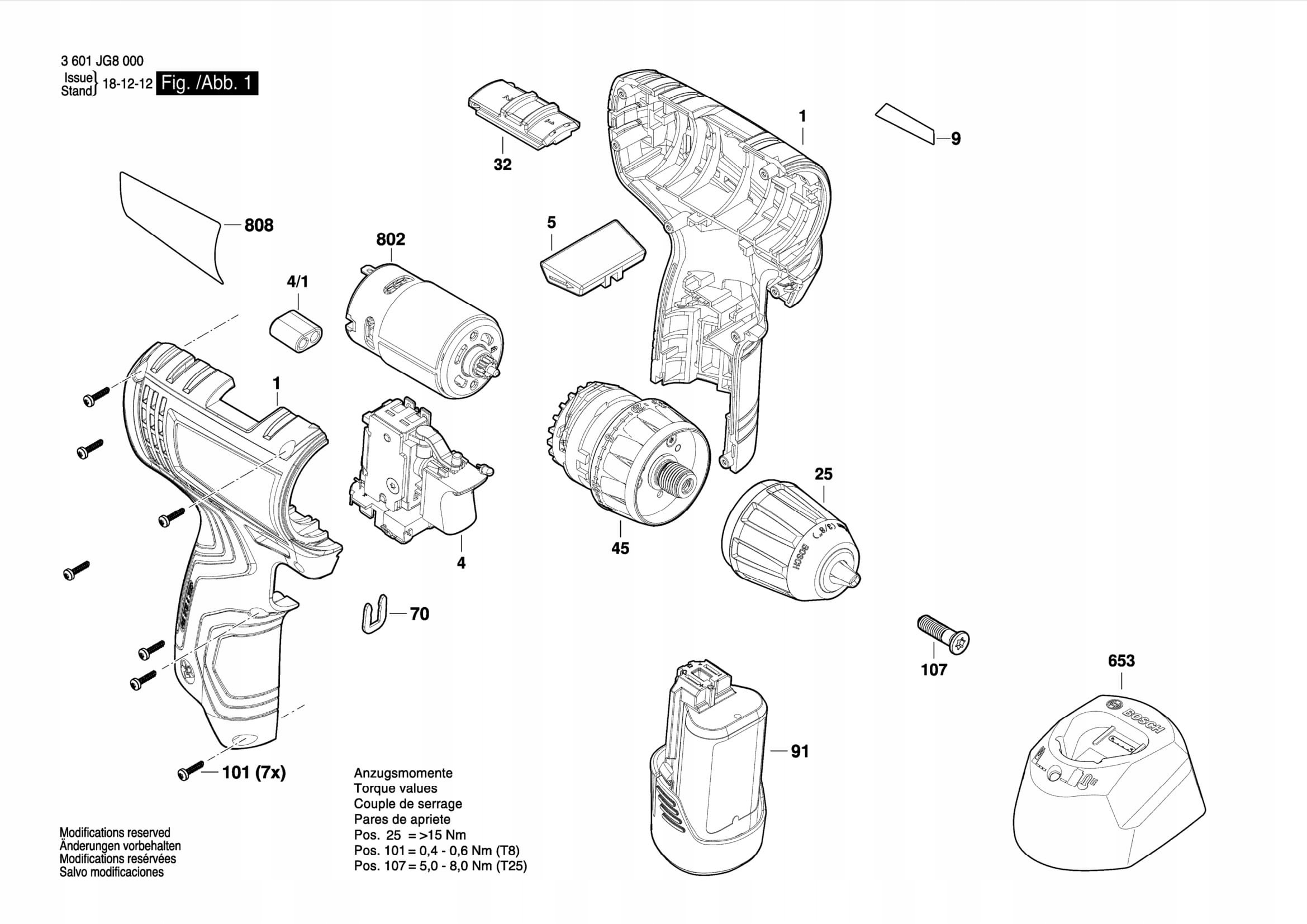 3 601 JG8 000
Issue Stand 18-12-12 Fig. /Abb. 1

32

1

9

808

802

5

4/1

1

4

45

25

(3/8") BOSCH

70

107

653

BOSCH

91

101 (7x)

Anzugsmomente
Torque values
Couple de serrage
Pares de apriete
Pos. 25 = >15 Nm
Pos. 101 = 0,4 - 0,6 Nm (T8)
Pos. 107 = 5,0 - 8,0 Nm (T25)

Modifications reserved
Änderungen vorbehalten
Modifications resérvées
Salvo modificaciones