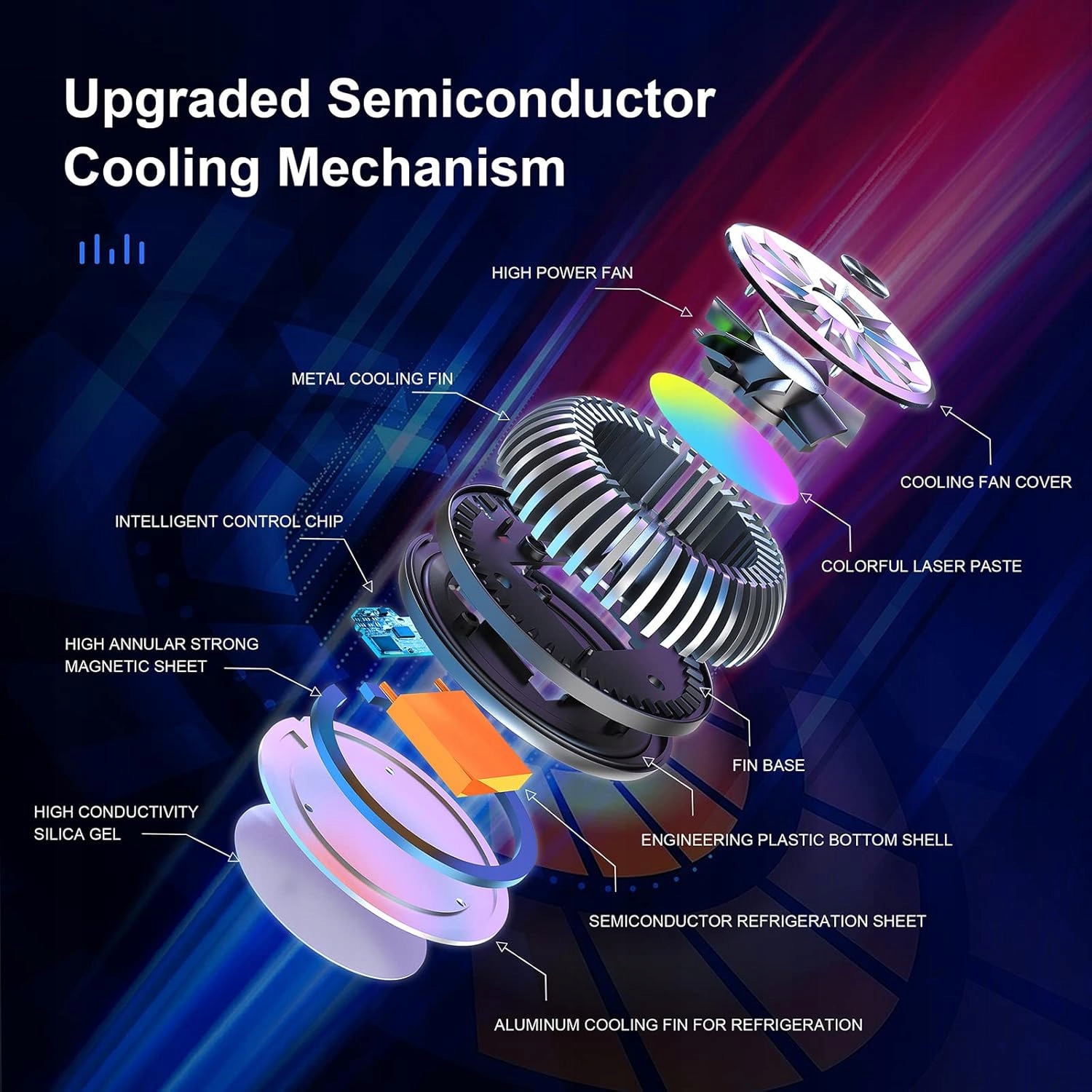 Upgraded Semiconductor Cooling Mechanism

HIGH POWER FAN

METAL COOLING FIN

COOLING FAN COVER

INTELLIGENT CONTROL CHIP

COLORFUL LASER PASTE

HIGH ANNULAR STRONG MAGNETIC SHEET

FIN BASE

HIGH CONDUCTIVITY SILICA GEL

ENGINEERING PLASTIC BOTTOM SHELL

SEMICONDUCTOR REFRIGERATION SHEET

ALUMINUM COOLING FIN FOR REFRIGERATION