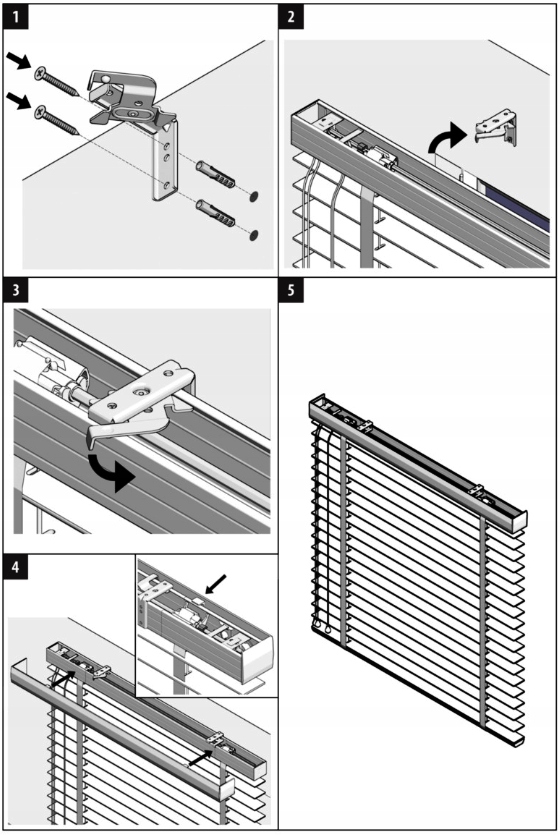 1

2

3

5

4