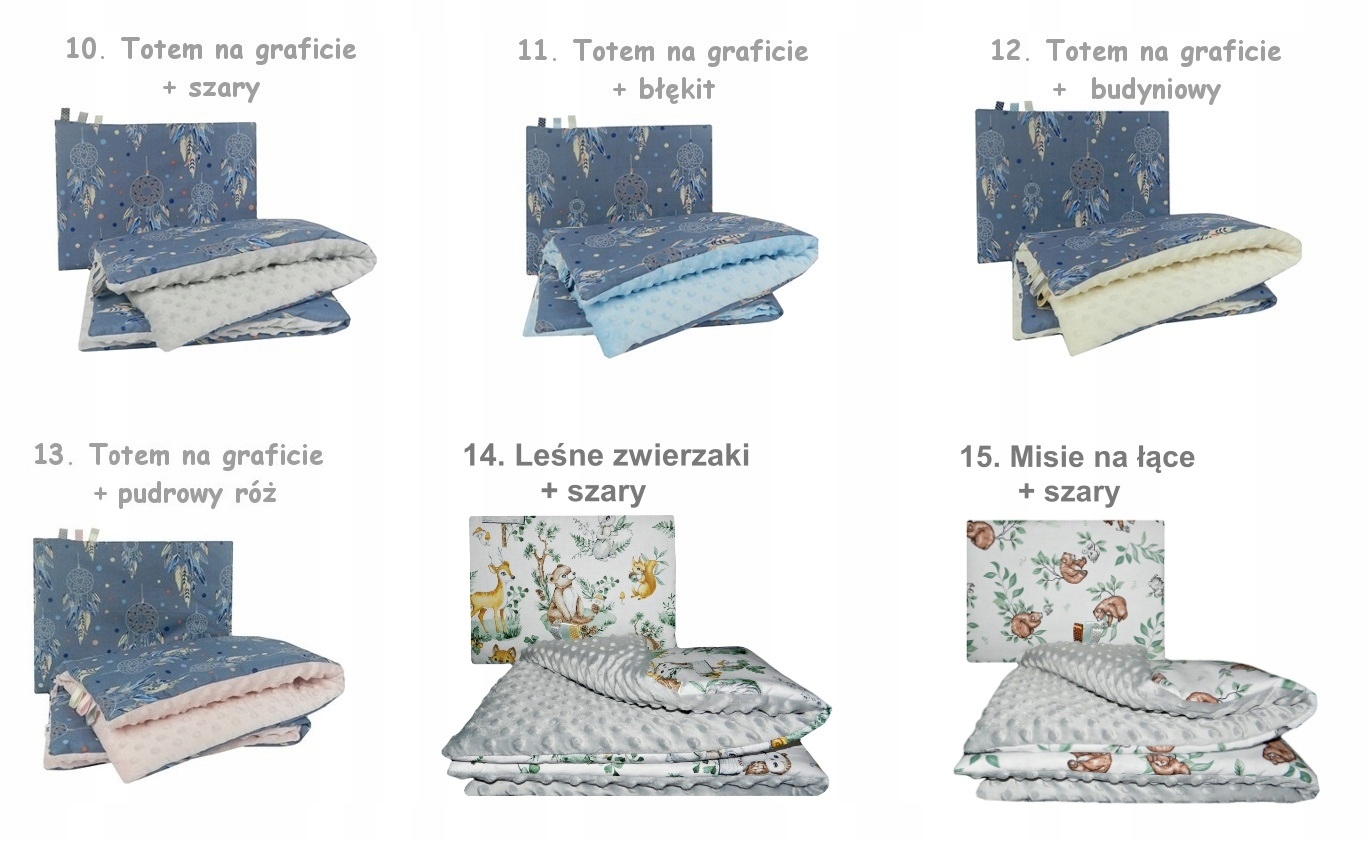 10. Totem na graficie
+ szary

11. Totem na graficie
+ błękit

12. Totem na graficie
+ budyniowy

13. Totem na graficie
+ pudrowy róż

14. Leśne zwierzaki
+ szary

15. Misie na łące
+ szary