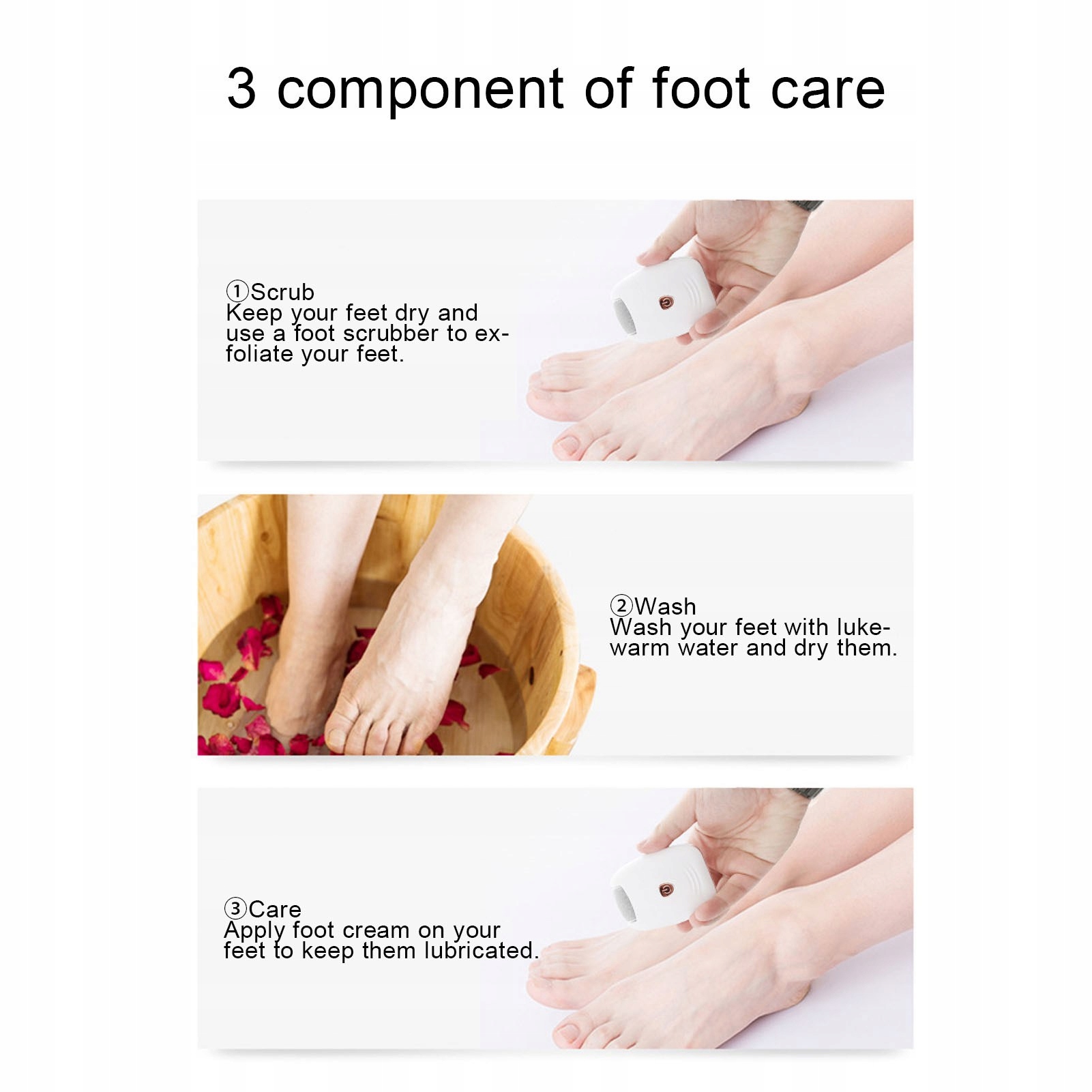 3 component of foot care

①Scrub
Keep your feet dry and use a foot scrubber to exfoliate your feet.

②Wash
Wash your feet with lukewarm water and dry them.

③Care
Apply foot cream on your feet to keep them lubricated.