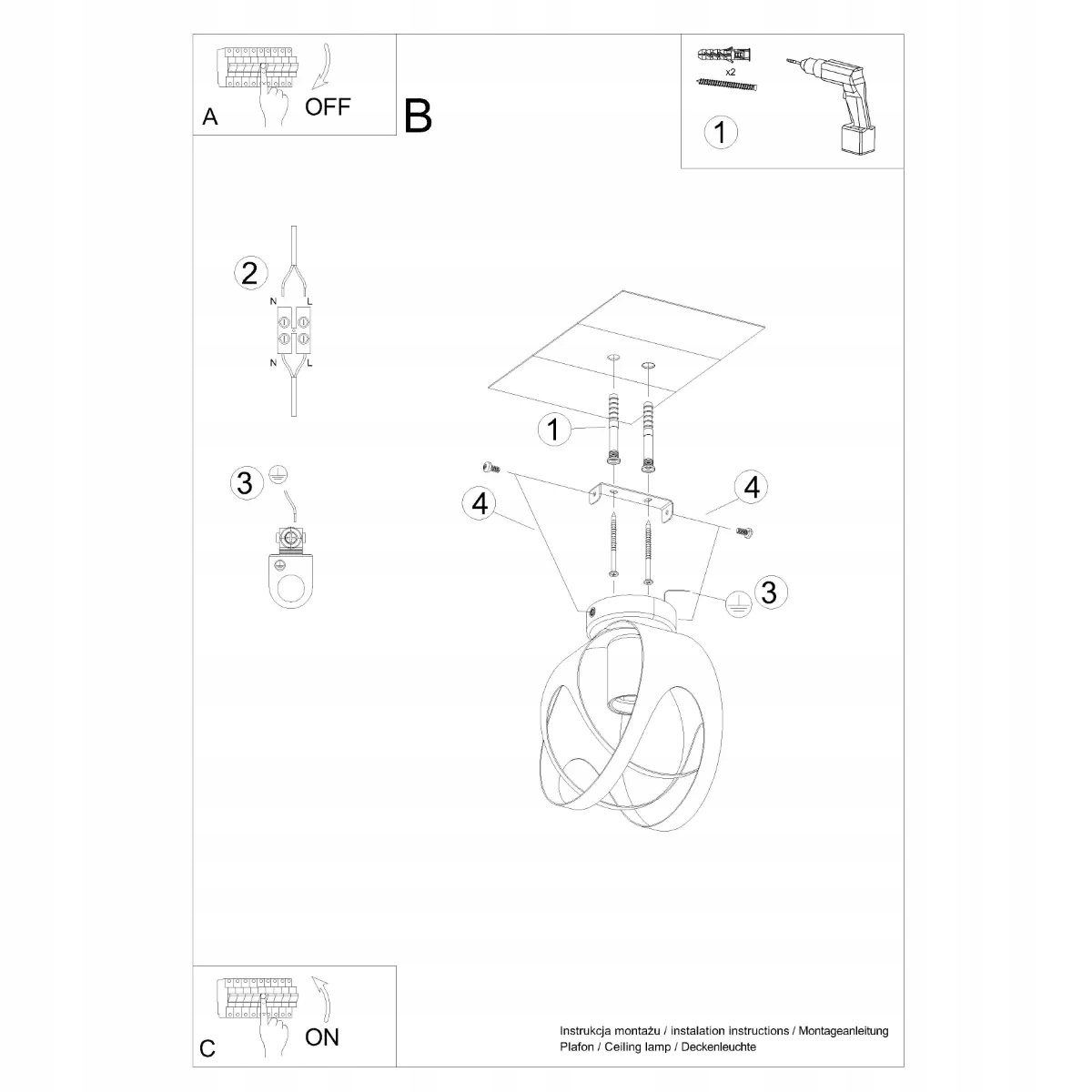 A OFF

B

x2

1

2

N L

N L

3

1

4

4

3

C ON

Instrukcja montażu / instalation instructions / Montageanleitung
Plafon / Ceiling lamp / Deckenleuchte