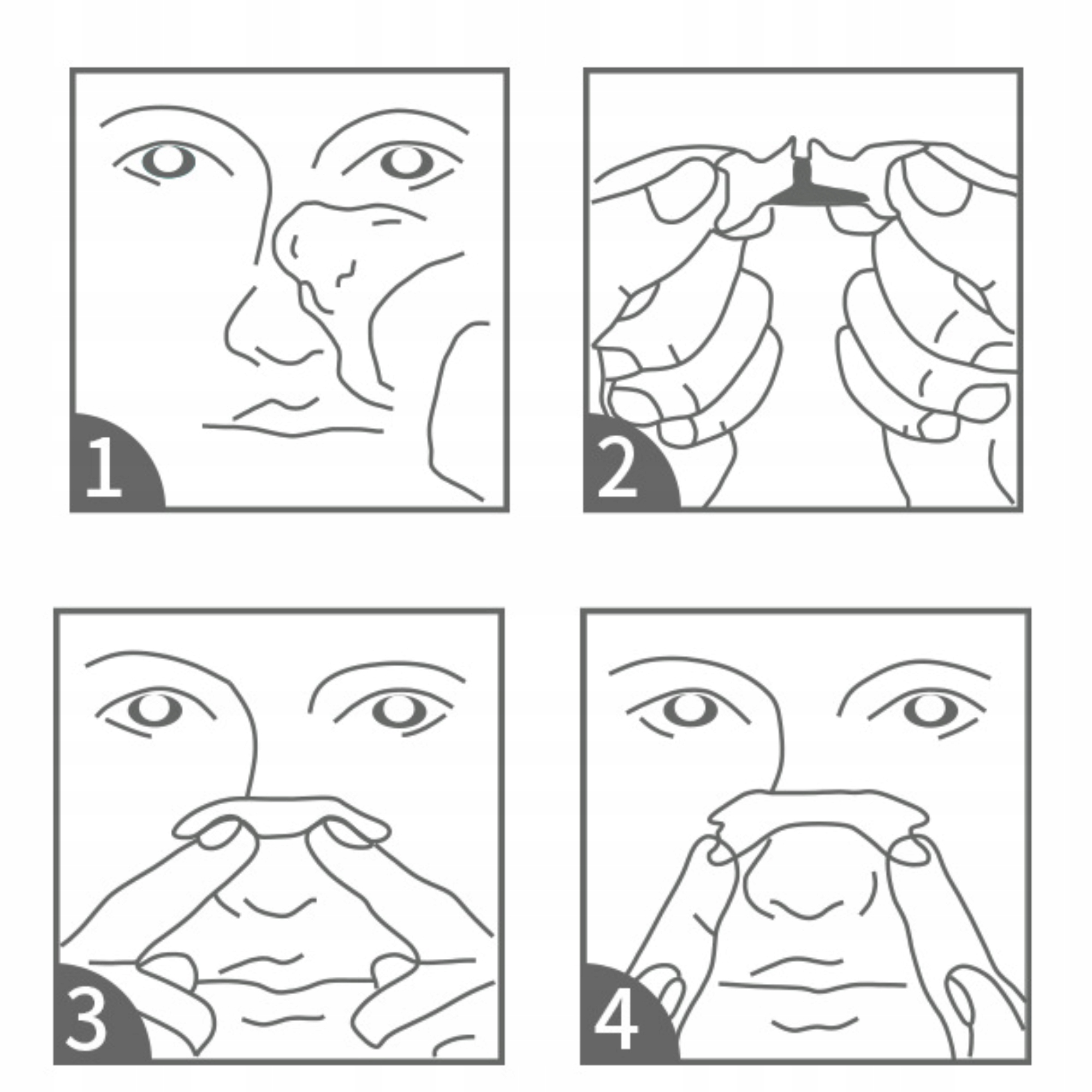 1

2

3

4