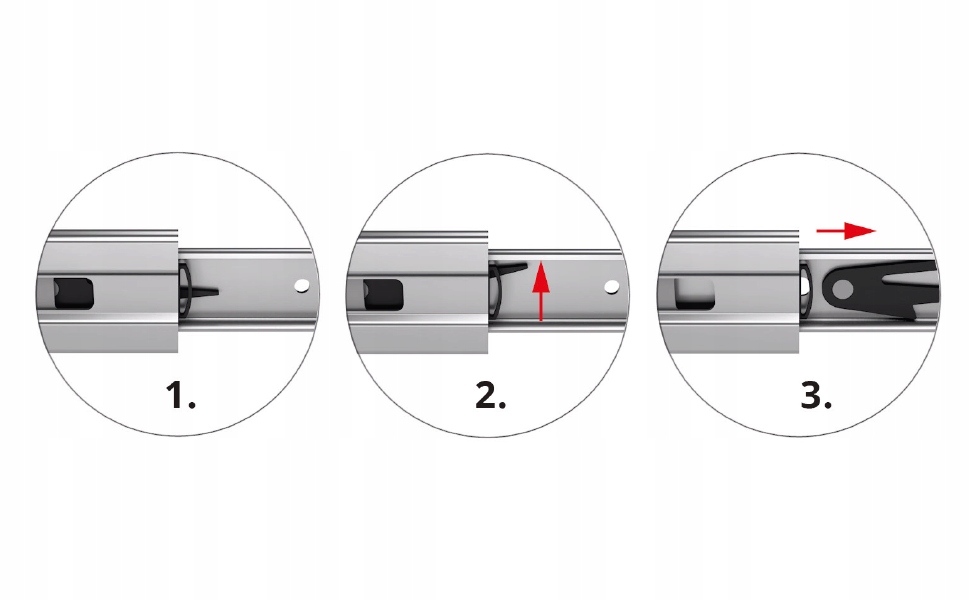 1.

2.

3.