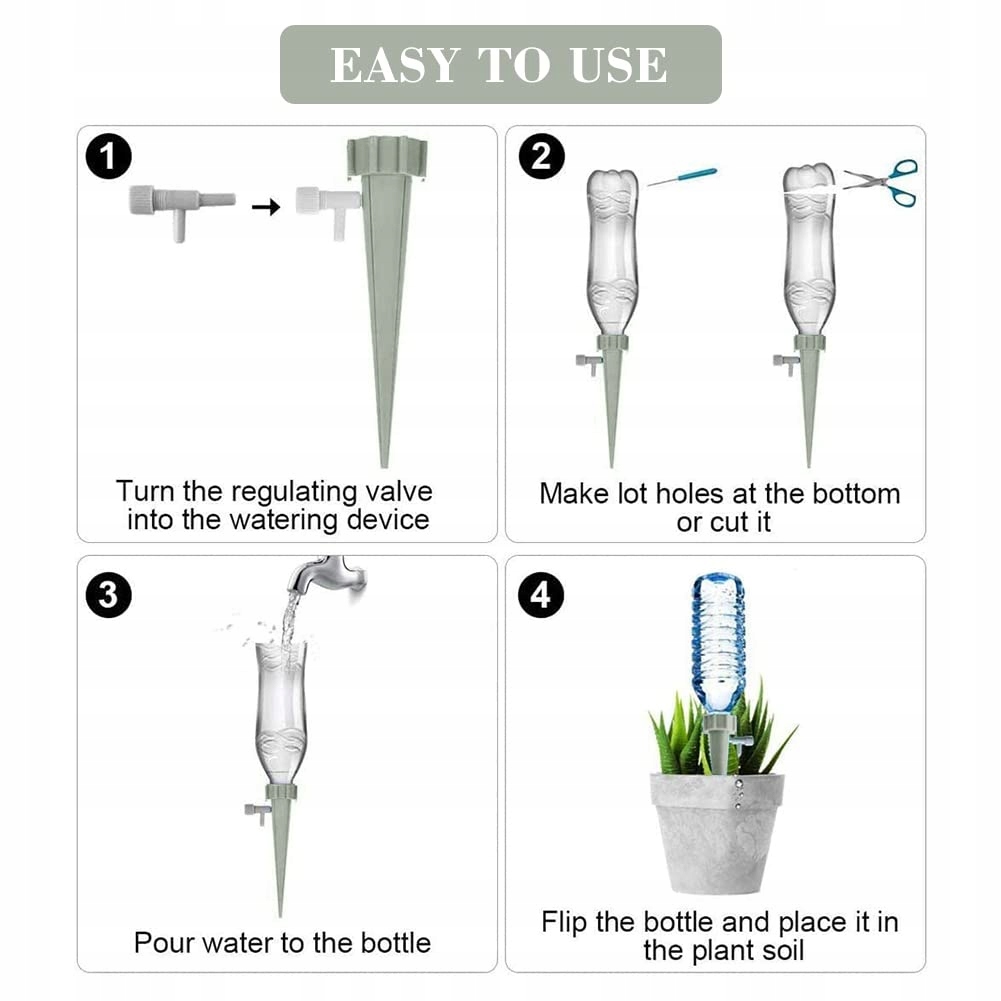 EASY TO USE

1

Turn the regulating valve into the watering device

2

Make lot holes at the bottom or cut it

3

Pour water to the bottle

4

Flip the bottle and place it in the plant soil