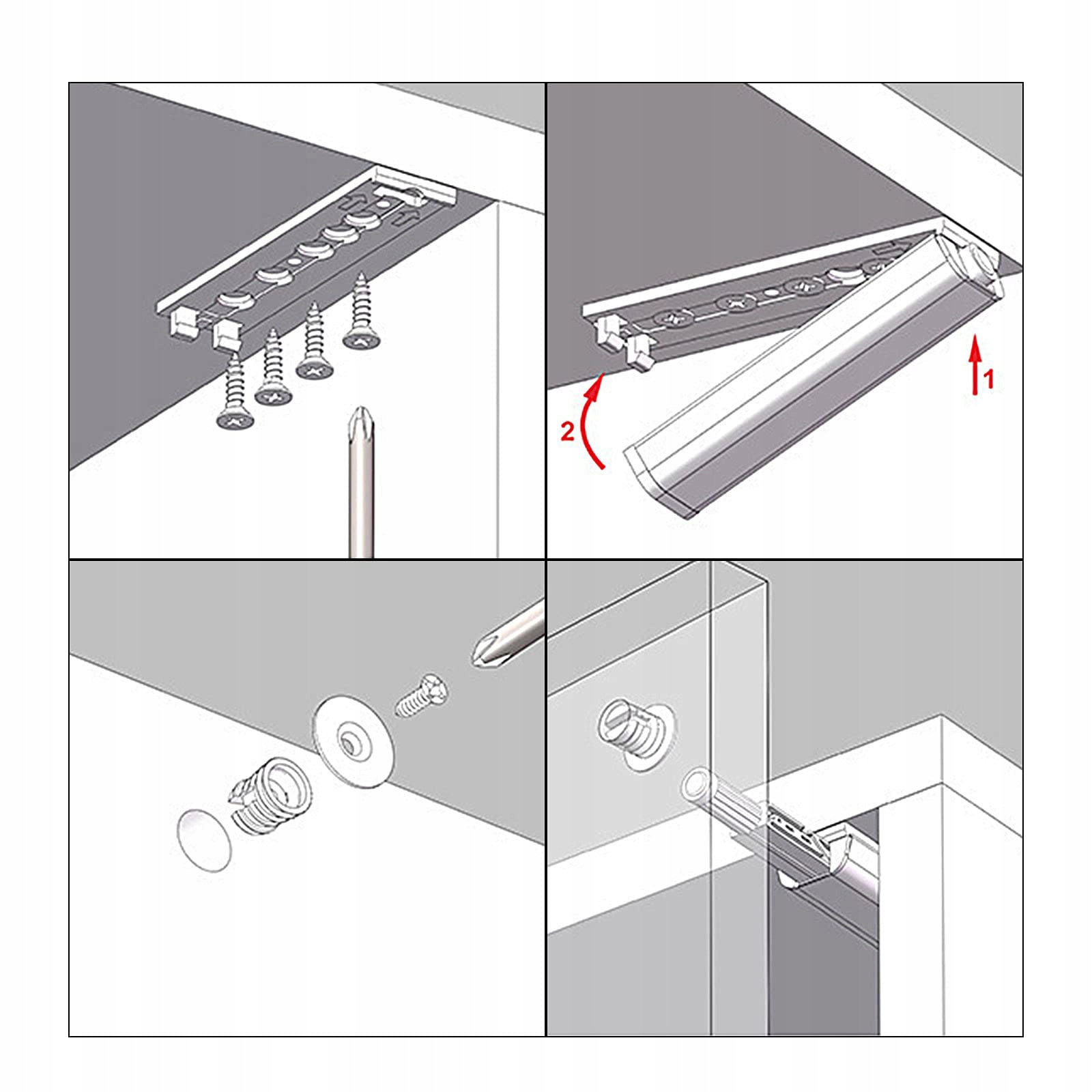 2

1