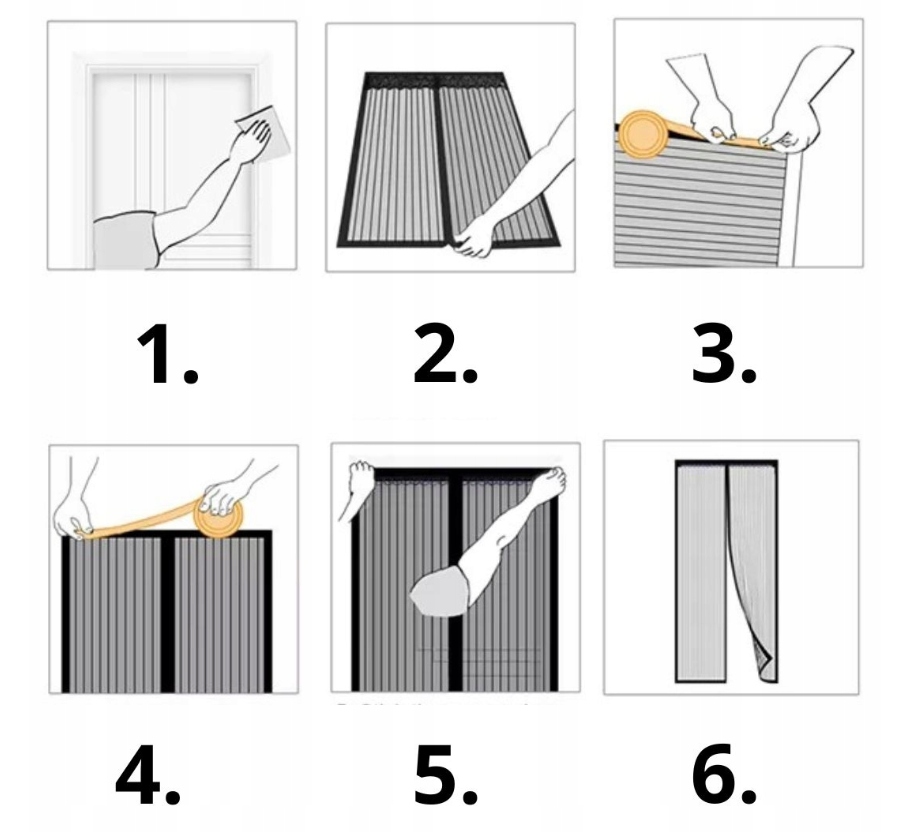 1.

2.

3.

4.

5.

6.