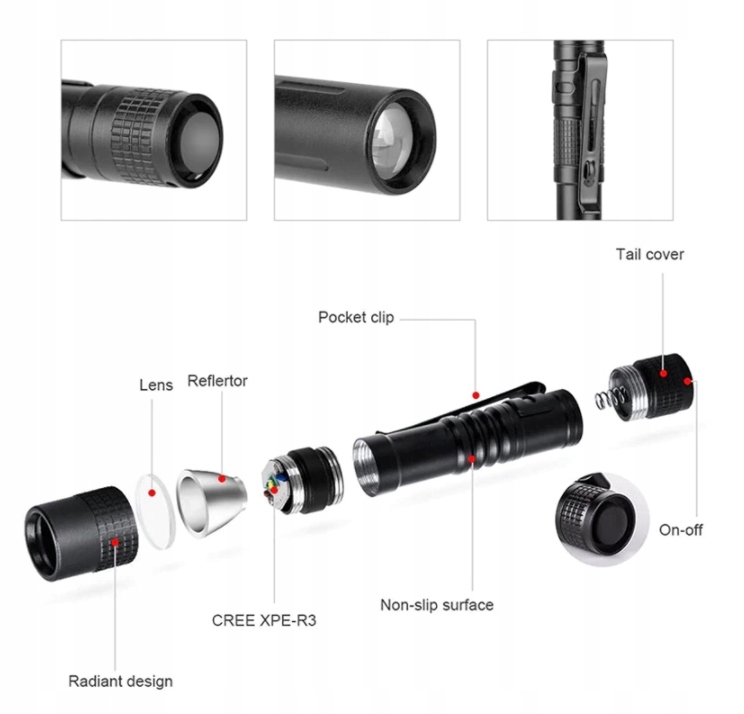 Tail cover

Pocket clip

Lens

Reflertor

On-off

Non-slip surface

CREE XPE-R3

Radiant design