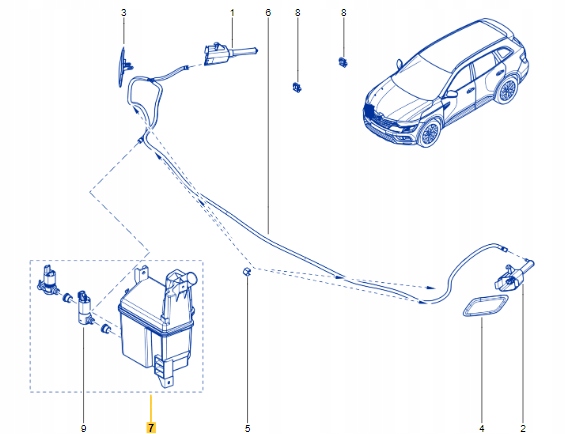 3
1
6
8
8
9
7
5
4
2